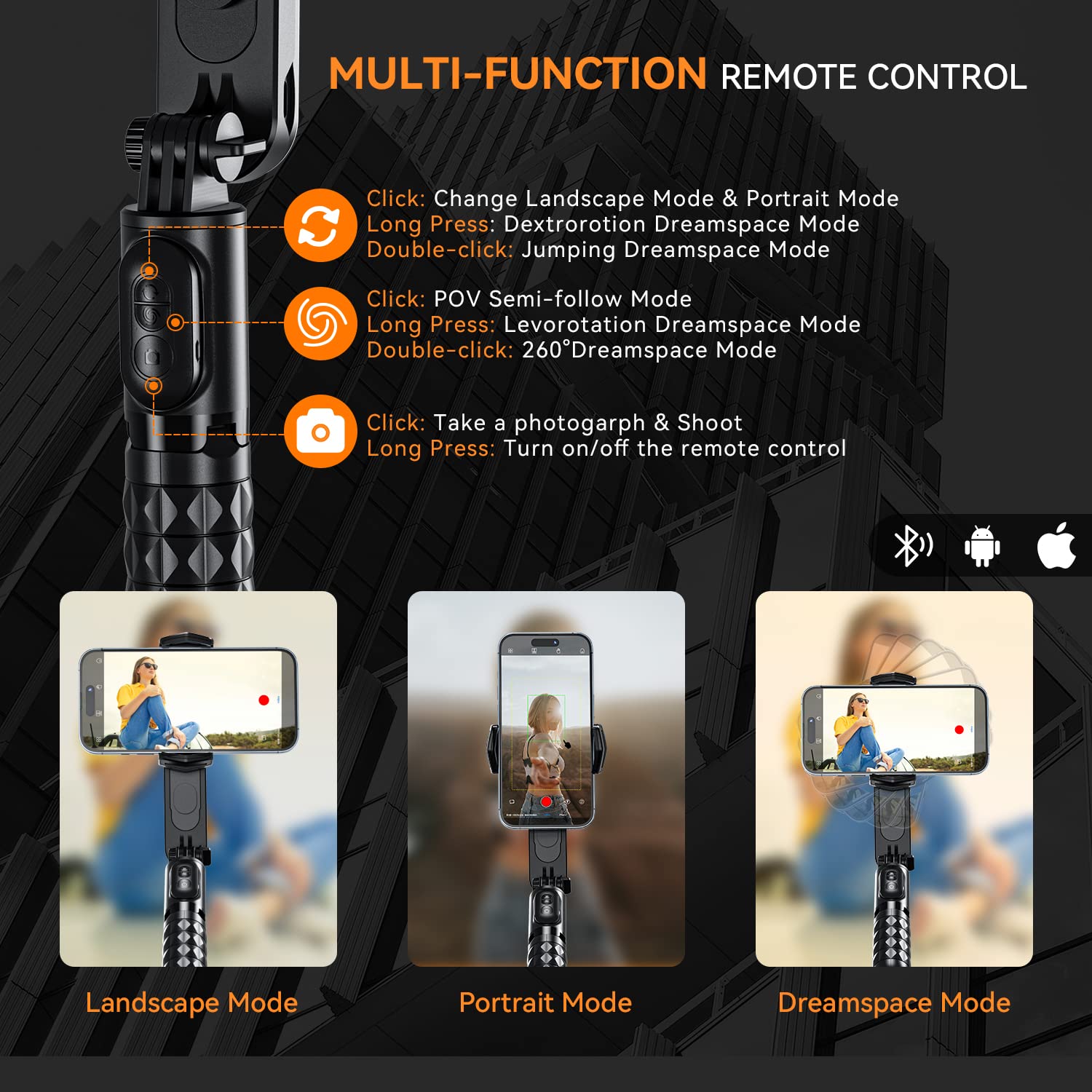 MULTI-FUNCTION REMOTE CONTROL

Click: Change Landscape Mode & Portrait Mode
Long Press: Dextrorotion Dreamspace Mode
Double-click: Jumping Dreamspace Mode

Click: POV Semi-follow Mode
Long Press: Levorotation Dreamspace Mode
Double-click: 260°Dreamspace Mode

Click: Take a photogarph & Shoot
Long Press: Turn on/off the remote control

Landscape Mode

Portrait Mode

Dreamspace Mode