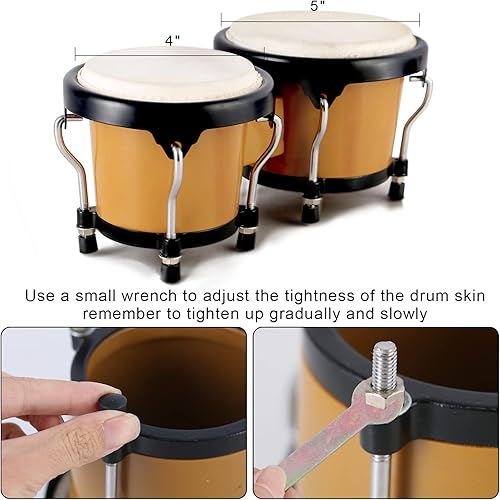 5"

4"

Use a small wrench to adjust the tightness of the drum skin
remember to tighten up gradually and slowly