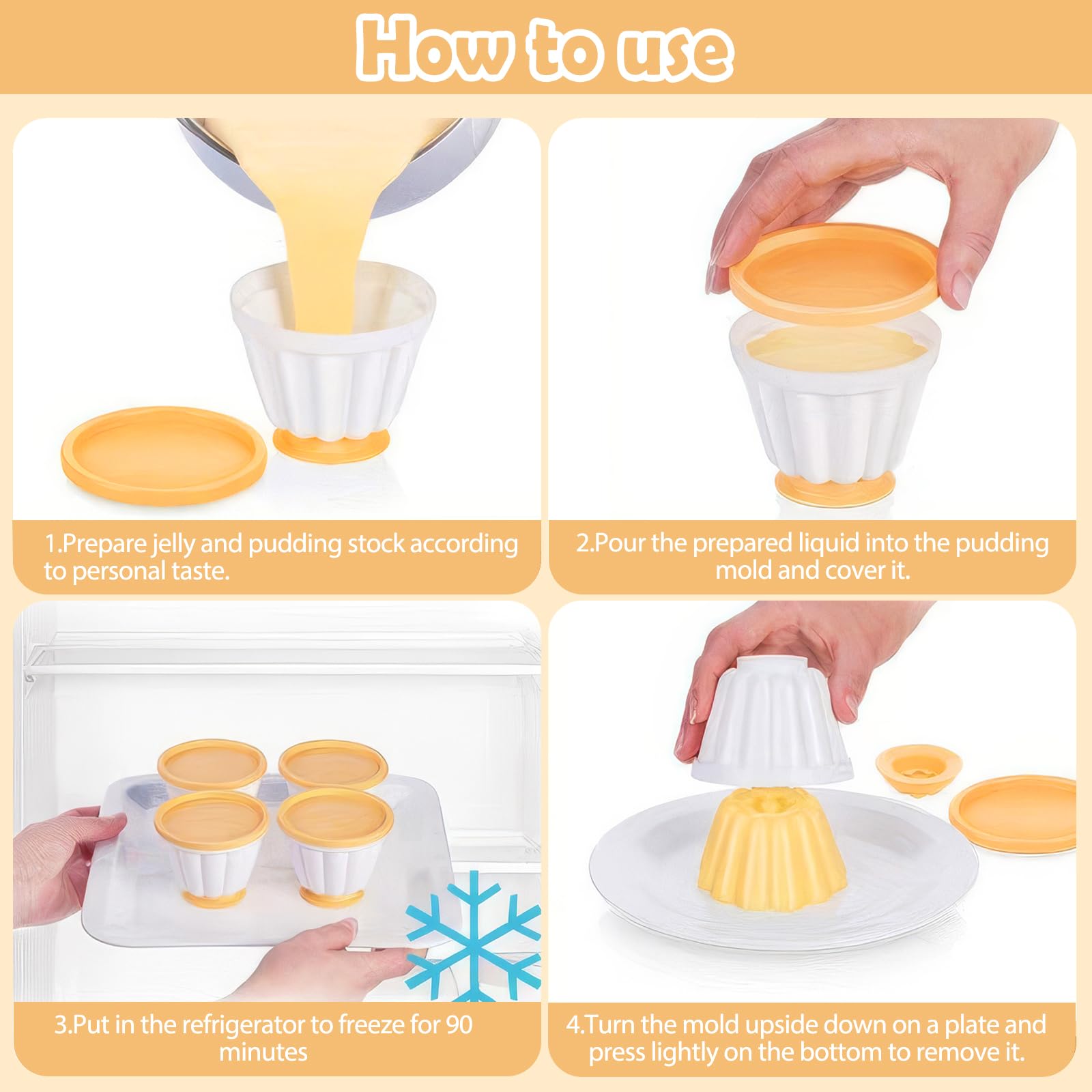 How to use

1.Prepare jelly and pudding stock according to personal taste.

2.Pour the prepared liquid into the pudding mold and cover it.

3.Put in the refrigerator to freeze for 90 minutes

4.Turn the mold upside down on a plate and press lightly on the bottom to remove it.