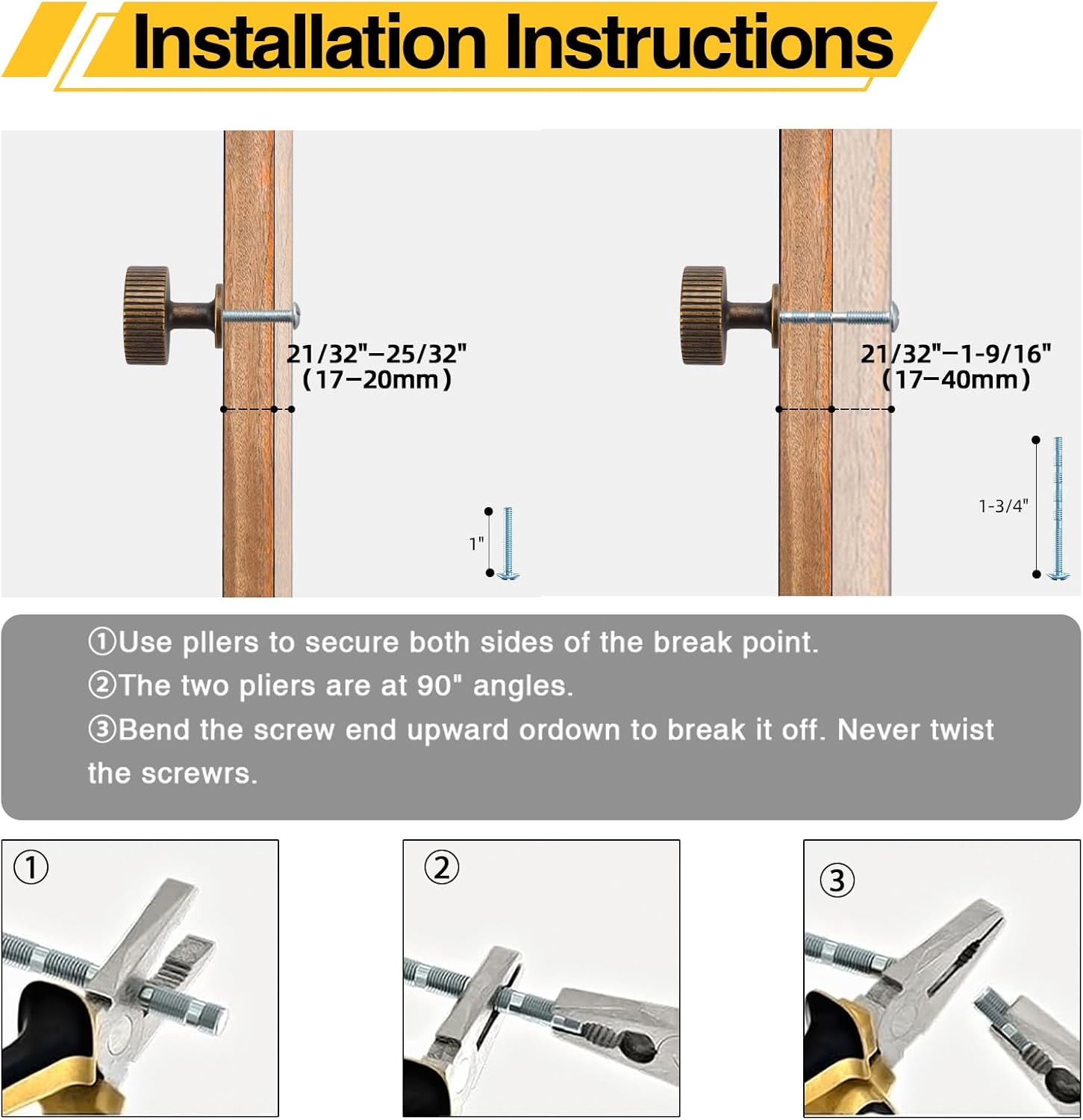 Installation Instructions

21/32"–25/32"
(17–20mm)

1"

21/32"–1-9/16"
(17–40mm)

1-3/4"

①Use pllers to secure both sides of the break point.
②The two pliers are at 90" angles.
③Bend the screw end upward ordown to break it off. Never twist the screwrs.

①

②

③