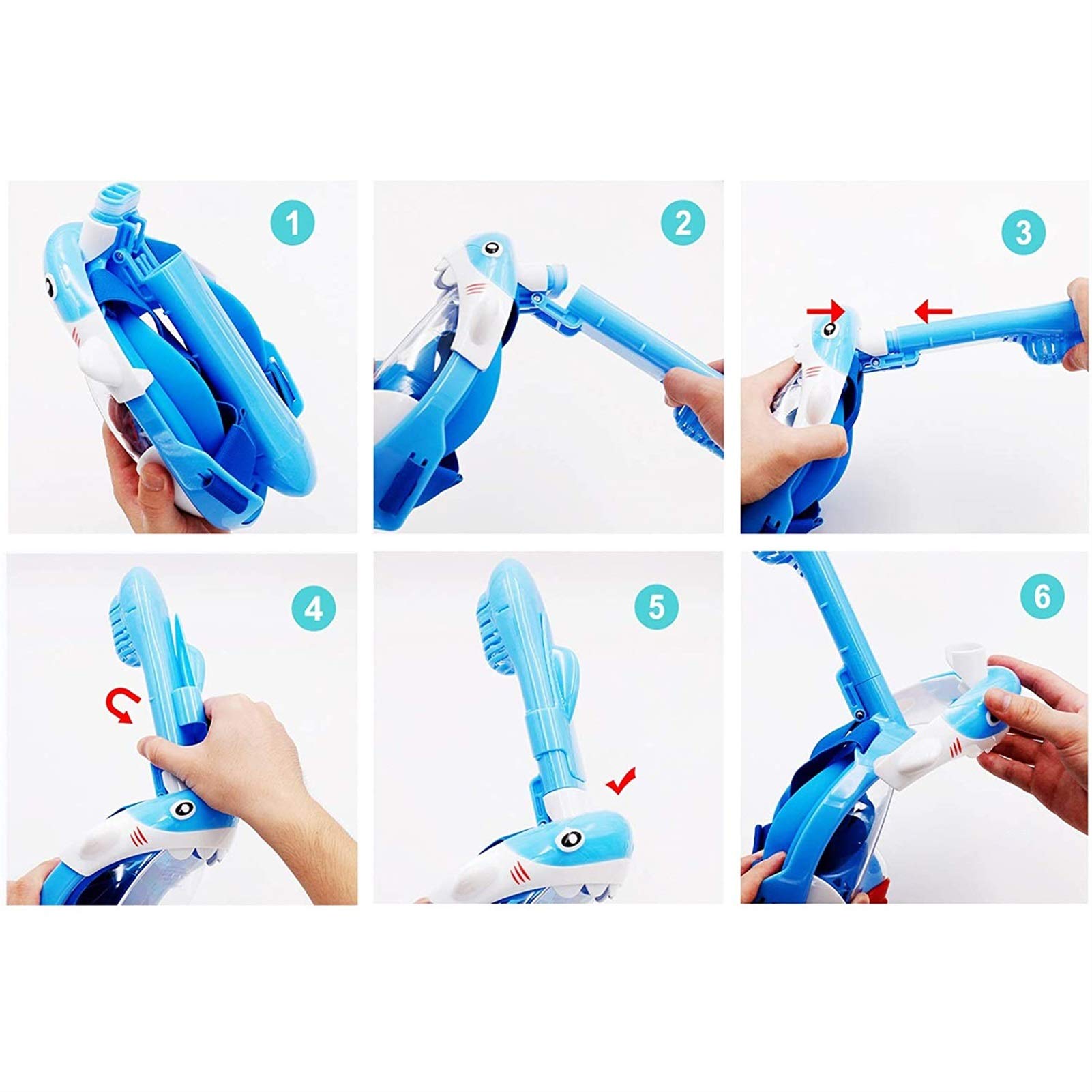 1

2

3

4

5

6