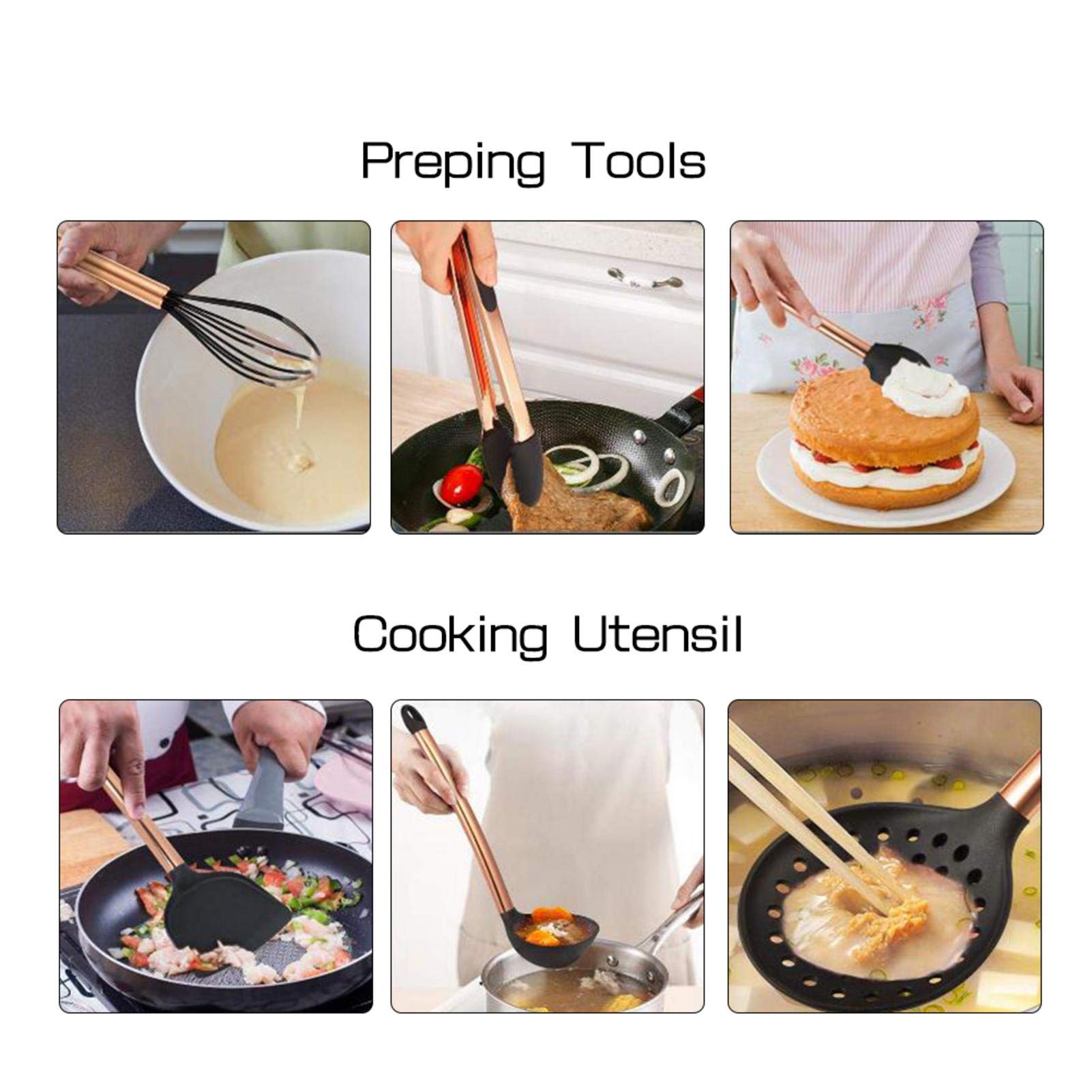 Preping Tools

Cooking Utensil