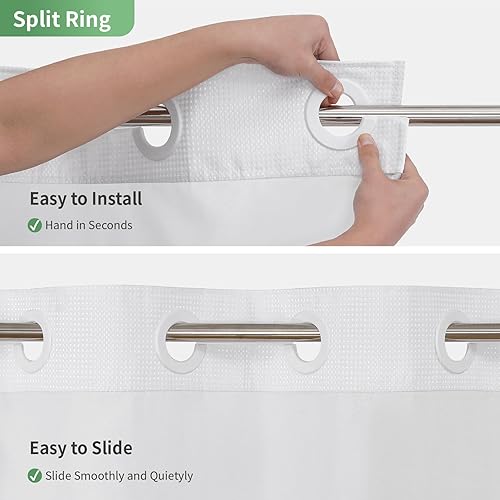 Split Ring

Easy to Install

Hand in Seconds

Easy to Slide

Slide Smoothly and Quietyly