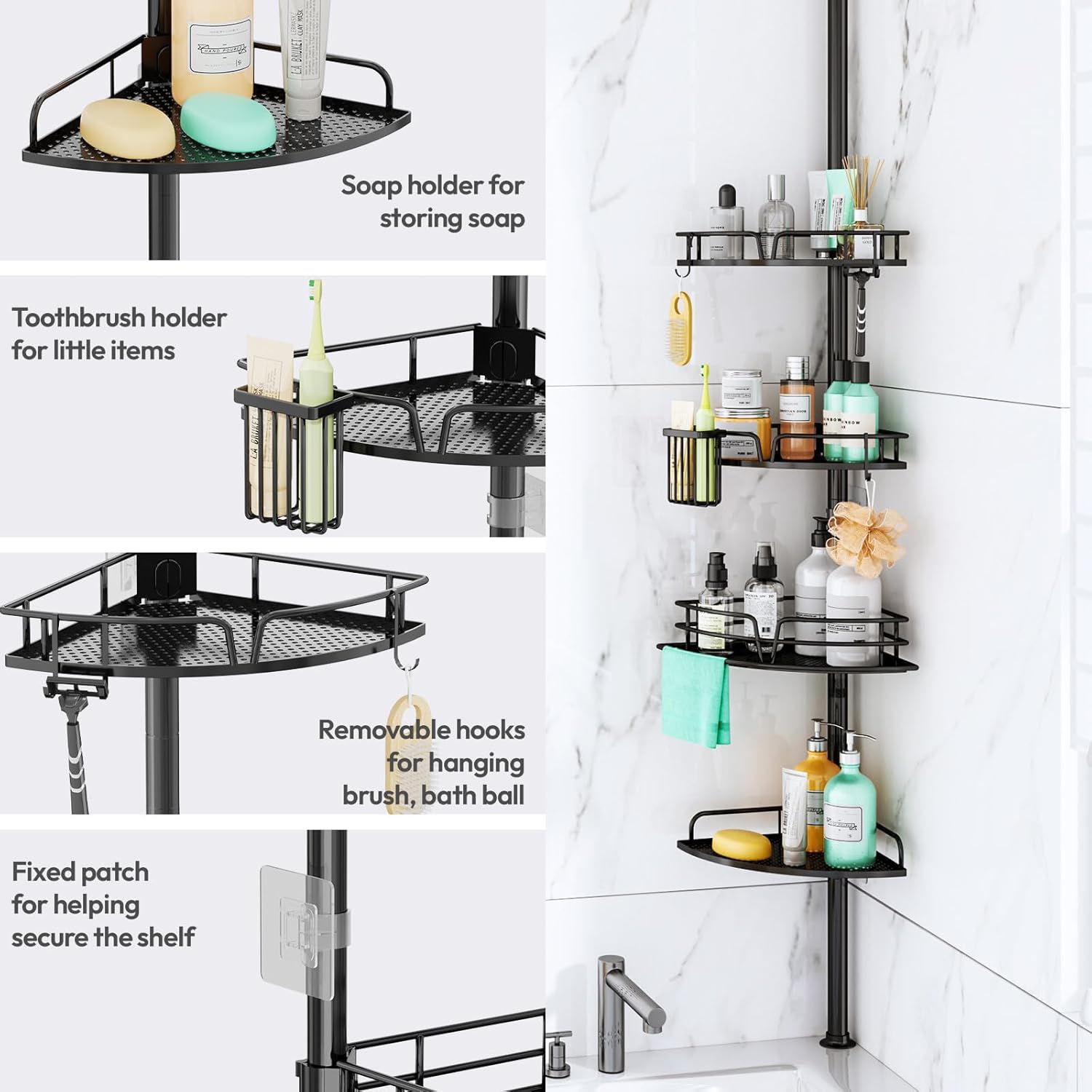 HAND POURED

LA BRUKET

CLAY MASK

Soap holder for storing soap

Toothbrush holder for little items

LA BRUKET

Removable hooks for hanging brush, bath ball

Fixed patch for helping secure the shelf