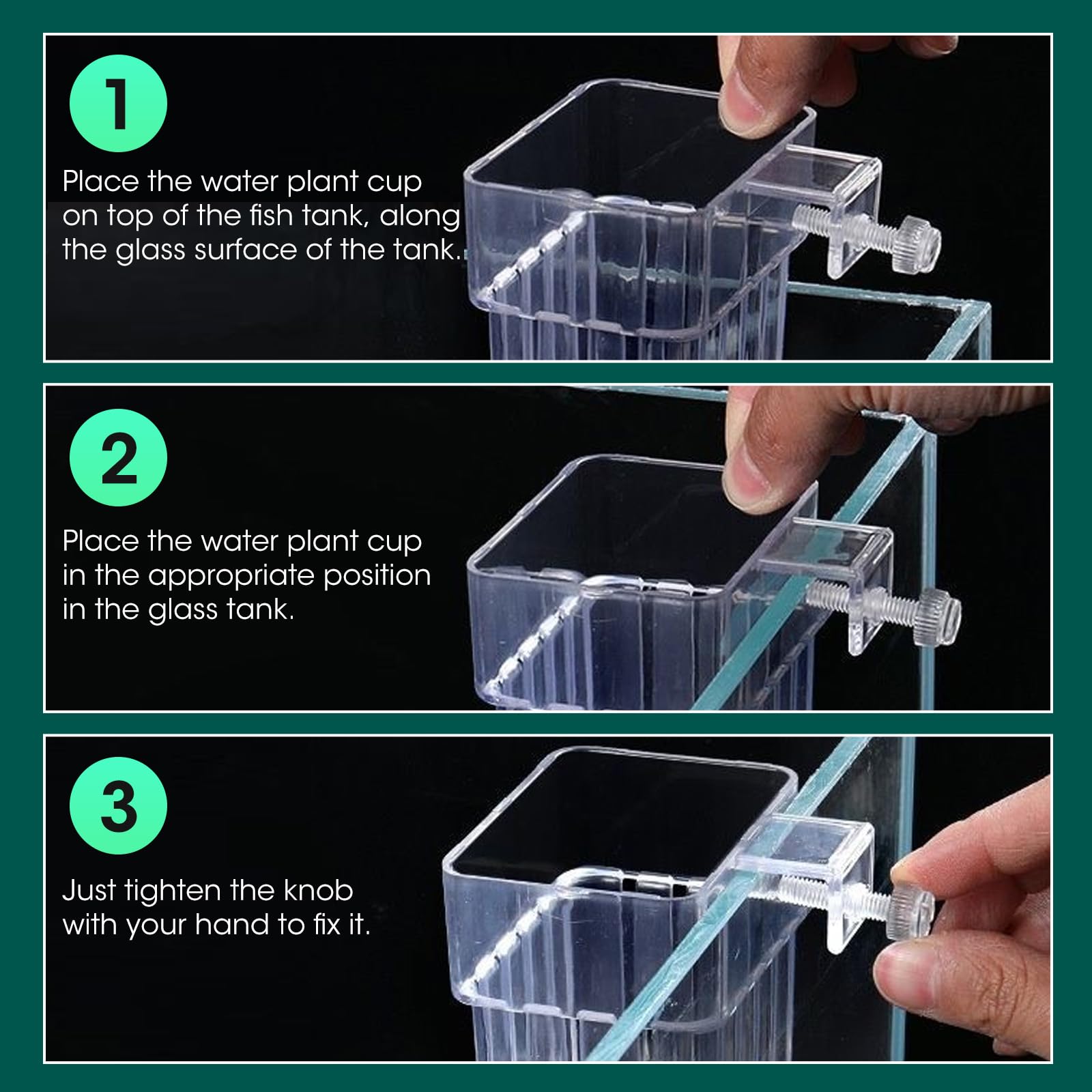 1

Place the water plant cup on top of the fish tank, along the glass surface of the tank..

2

Place the water plant cup in the appropriate position in the glass tank.

3

Just tighten the knob with your hand to fix it.