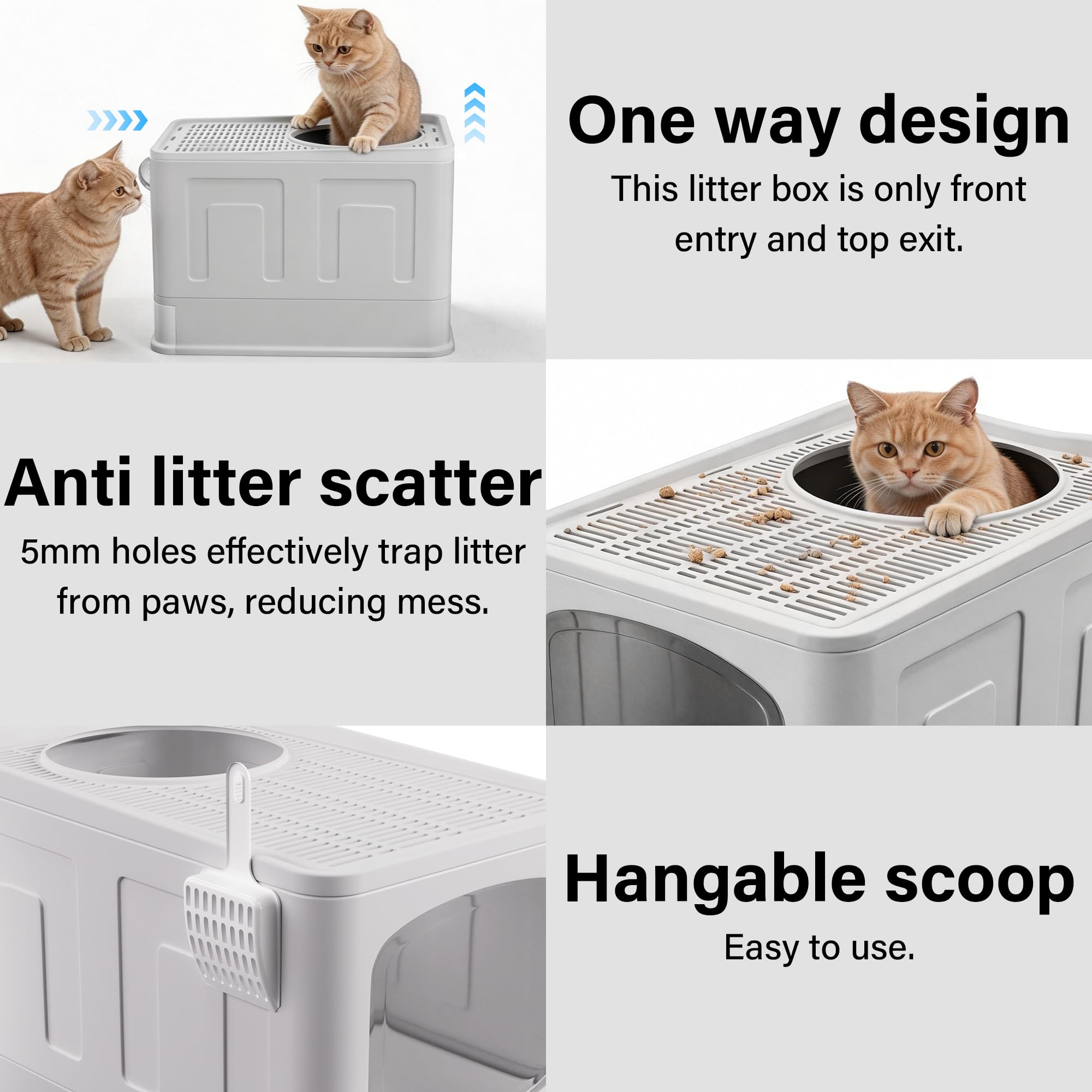 One way design

This litter box is only front entry and top exit.

Anti litter scatter

5mm holes effectively trap litter from paws, reducing mess.

Hangable scoop

Easy to use.