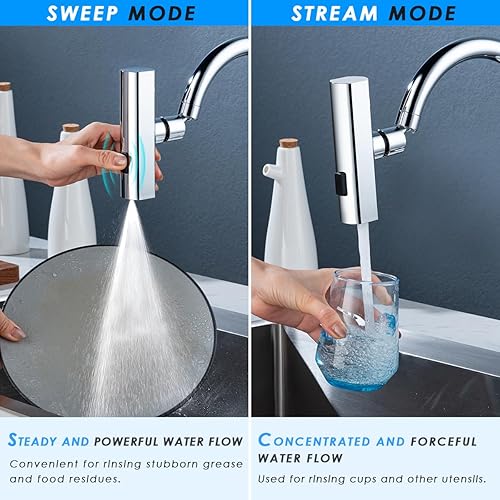 SWEEP MODE

STEADY AND POWERFUL WATER FLOW

Convenient for rinsing stubborn grease and food residues.

STREAM MODE

CONCENTRATED AND FORCEFUL WATER FLOW

Used for rinsing cups and other utensils.