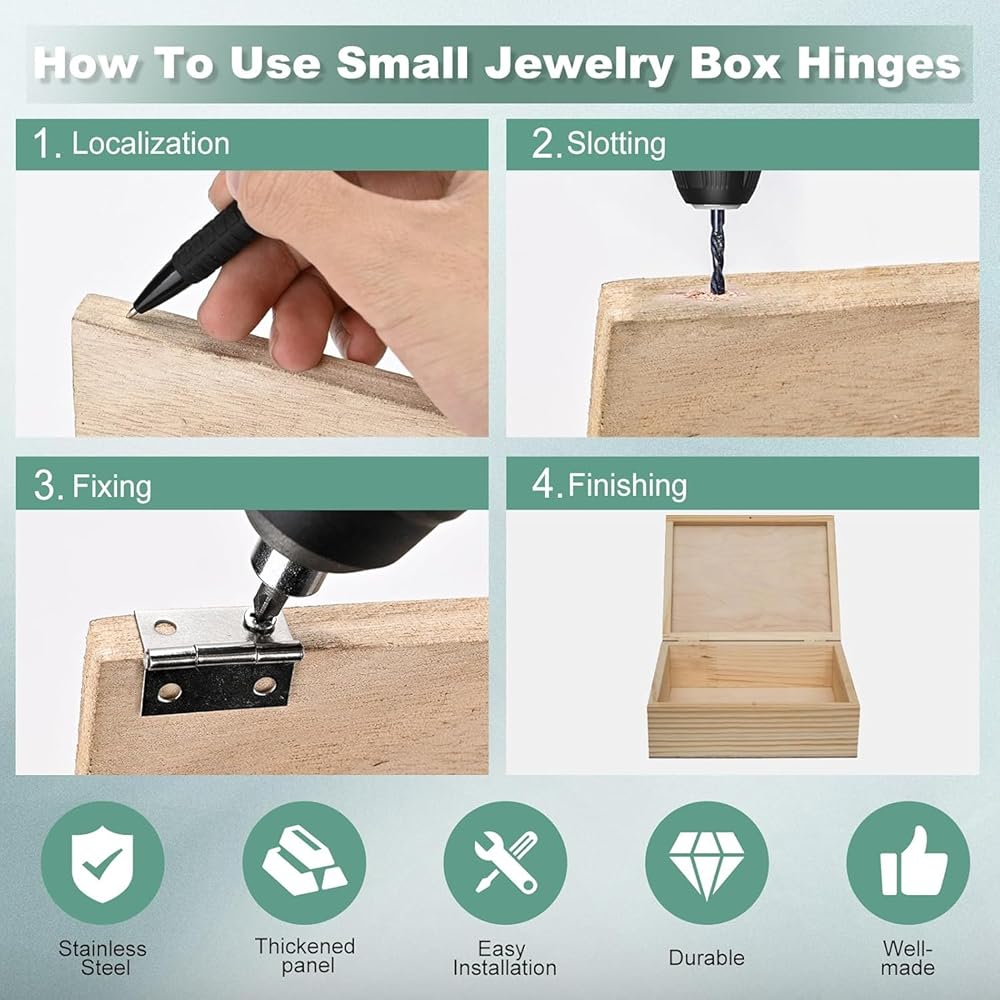 How To Use Small Jewelry Box Hinges

1. Localization

2. Slotting

3. Fixing

4. Finishing

Stainless Steel

Thickened panel

Easy Installation

Durable

Well-made