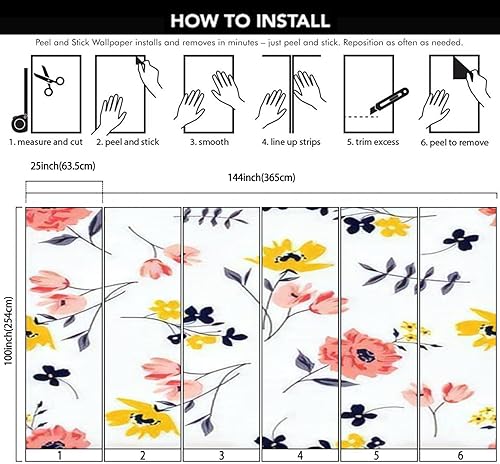 HOW TO INSTALL

Peel and Stick Wallpaper installs and removes in minutes – just peel and stick. Reposition as often as needed.

1. measure and cut
2. peel and stick
3. smooth
4. line up strips
5. trim excess
6. peel to remove

25inch(63.5cm)

144inch(365cm)

100inch(254cm)

1
2
3
4
5
6