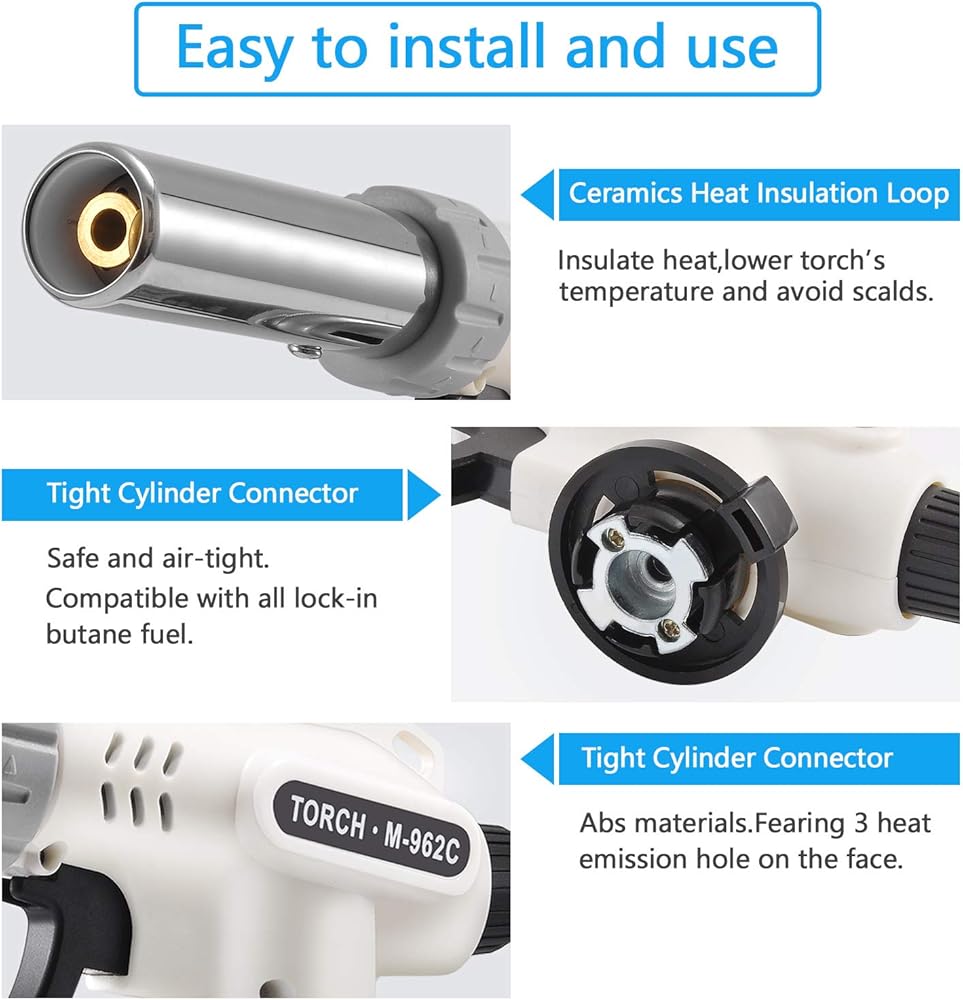 Easy to install and use

Ceramics Heat Insulation Loop

Insulate heat,lower torch's temperature and avoid scalds.

Tight Cylinder Connector

Safe and air-tight.
Compatible with all lock-in butane fuel.

TORCH · M-962C

Tight Cylinder Connector

Abs materials.Fearing 3 heat emission hole on the face.