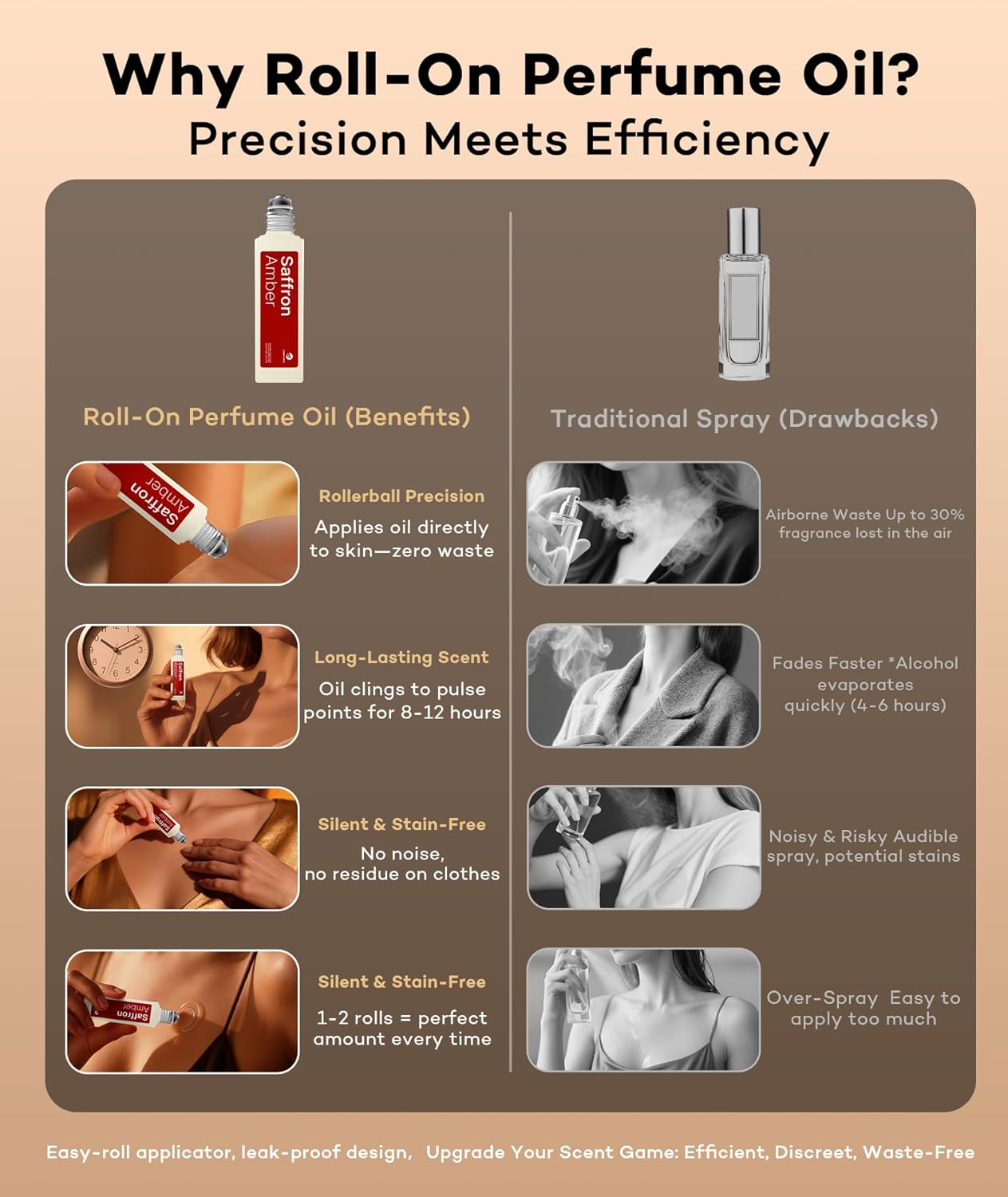 Why Roll-On Perfume Oil?
Precision Meets Efficiency

Saffron Amber

Roll-On Perfume Oil (Benefits)

Saffron Amber

Rollerball Precision
Applies oil directly to skin—zero waste

Long-Lasting Scent
Oil clings to pulse points for 8-12 hours

Silent & Stain-Free
No noise, no residue on clothes

Saffron Amber

Silent & Stain-Free
1-2 rolls = perfect amount every time

Traditional Spray (Drawbacks)

Airborne Waste Up to 30% fragrance lost in the air

Fades Faster *Alcohol evaporates quickly (4-6 hours)

Noisy & Risky Audible spray, potential stains

Over-Spray Easy to apply too much

Easy-roll applicator, leak-proof design, Upgrade Your Scent Game: Efficient, Discreet, Waste-Free