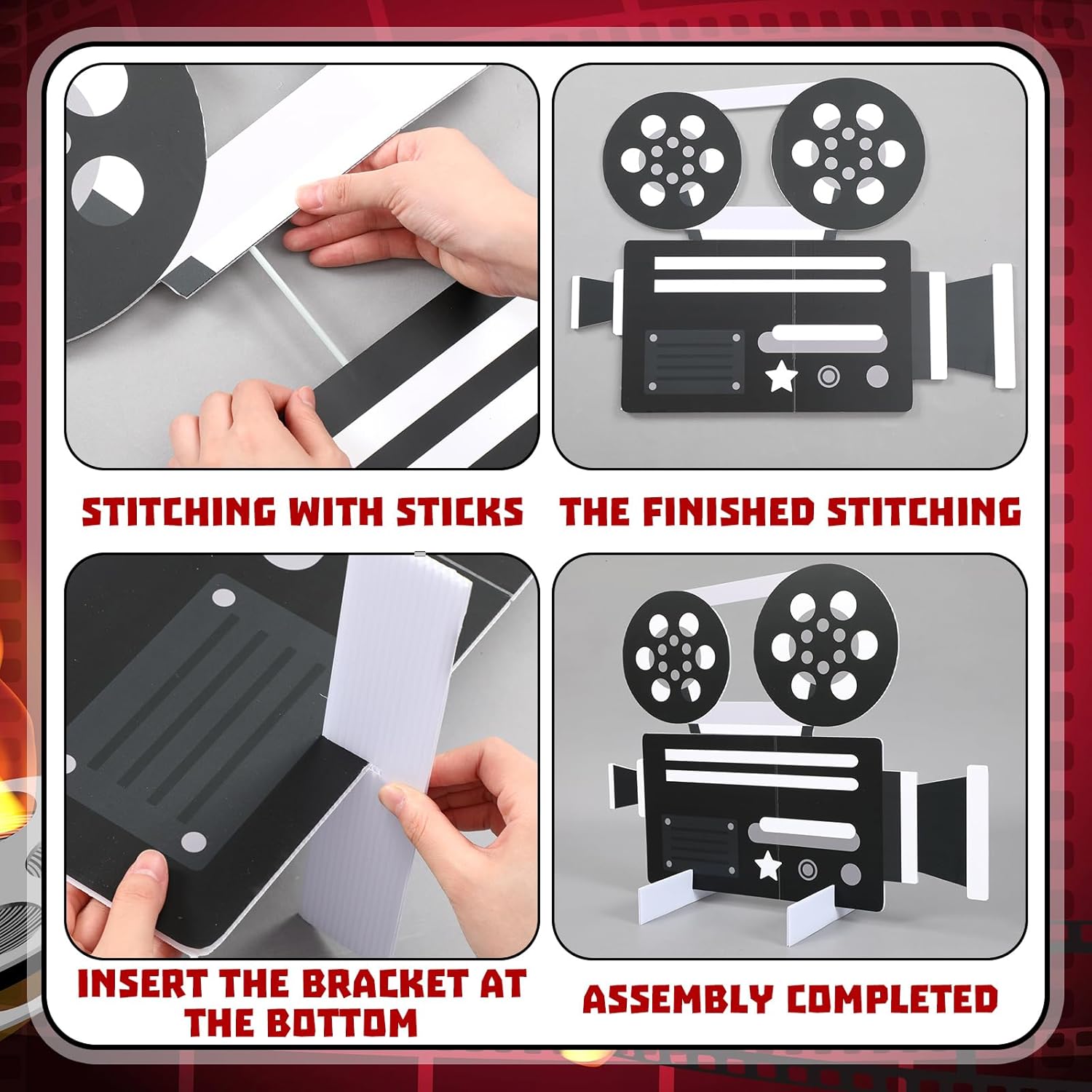 STITCHING WITH STICKS

THE FINISHED STITCHING

INSERT THE BRACKET AT THE BOTTOM

ASSEMBLY COMPLETED