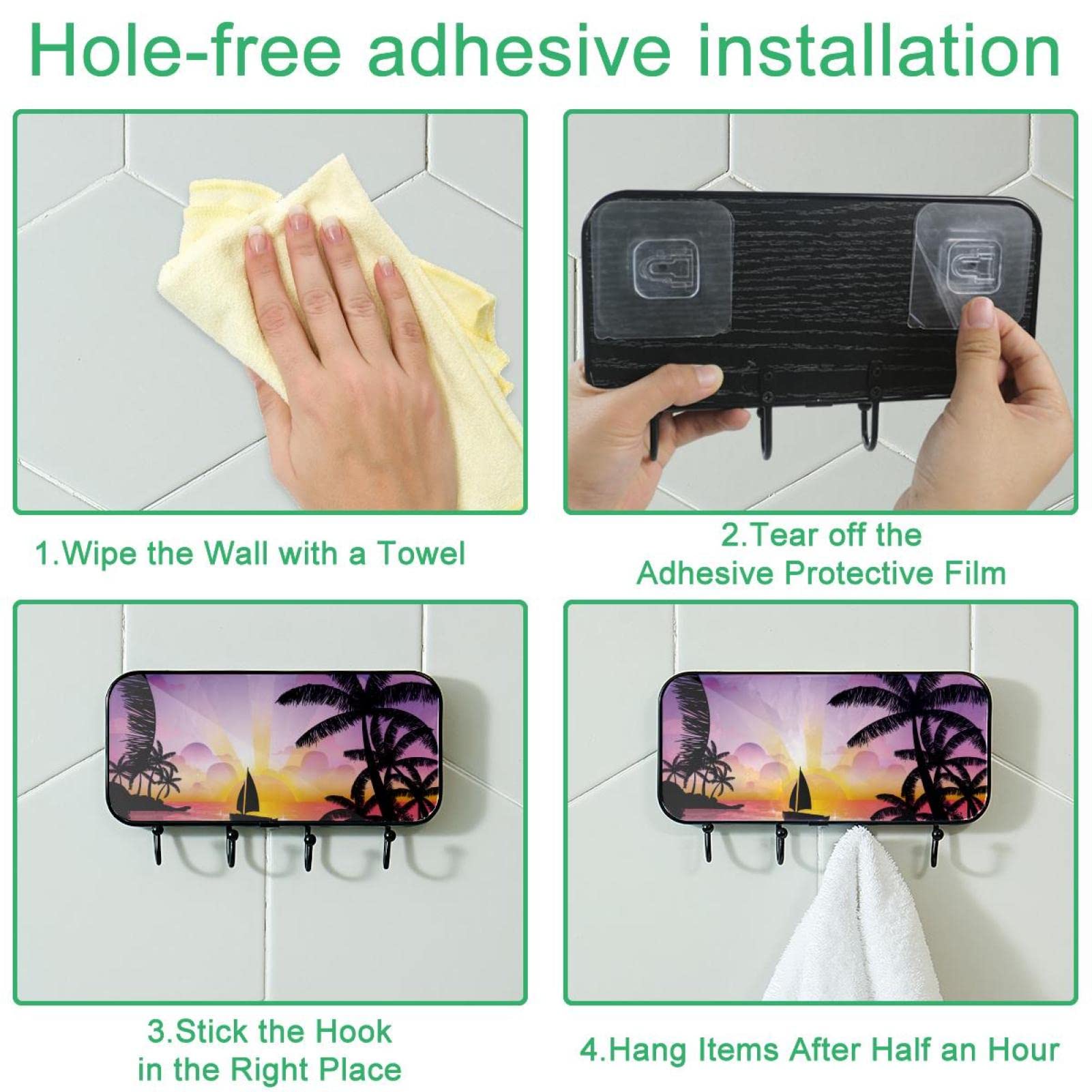 Hole-free adhesive installation

1.Wipe the Wall with a Towel

2.Tear off the Adhesive Protective Film

3.Stick the Hook in the Right Place

4.Hang Items After Half an Hour