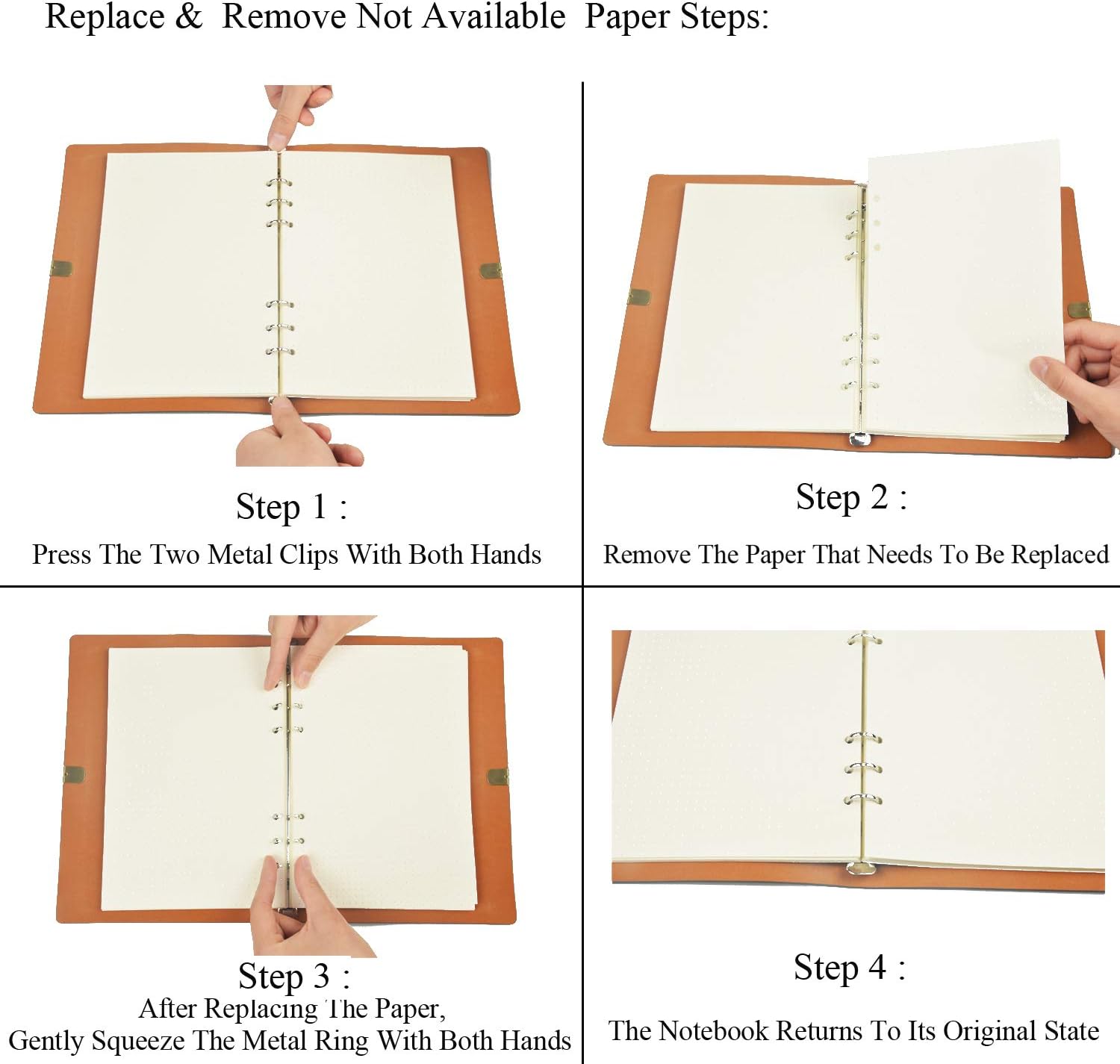 Replace & Remove Not Available Paper Steps:

Step 1 :
Press The Two Metal Clips With Both Hands

Step 2 :
Remove The Paper That Needs To Be Replaced

Step 3 :
After Replacing The Paper,
Gently Squeeze The Metal Ring With Both Hands

Step 4 :
The Notebook Returns To Its Original State