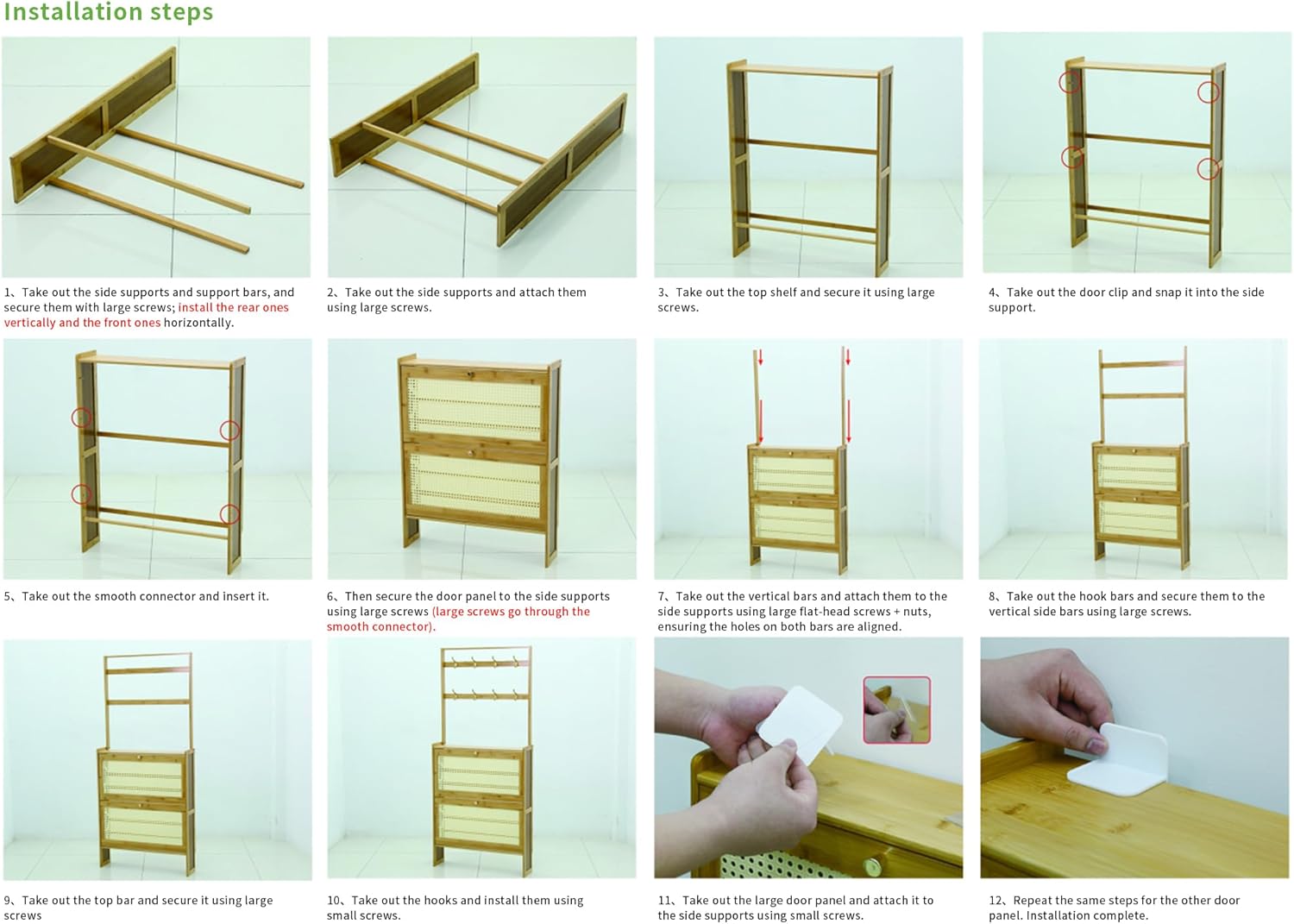 Installation steps

1、Take out the side supports and support bars, and secure them with large screws; install the rear ones vertically and the front ones horizontally.

2、Take out the side supports and attach them using large screws.

3、Take out the top shelf and secure it using large screws.

4、Take out the door clip and snap it into the side support.

5、Take out the smooth connector and insert it.

6、Then secure the door panel to the side supports using large screws (large screws go through the smooth connector).

7、Take out the vertical bars and attach them to the side supports using large flat-head screws + nuts, ensuring the holes on both bars are aligned.

8、Take out the hook bars and secure them to the vertical side bars using large screws.

9、Take out the top bar and secure it using large screws

10、Take out the hooks and install them using small screws.

11、Take out the large door panel and attach it to the side supports using small screws.

12、Repeat the same steps for the other door panel. Installation complete.