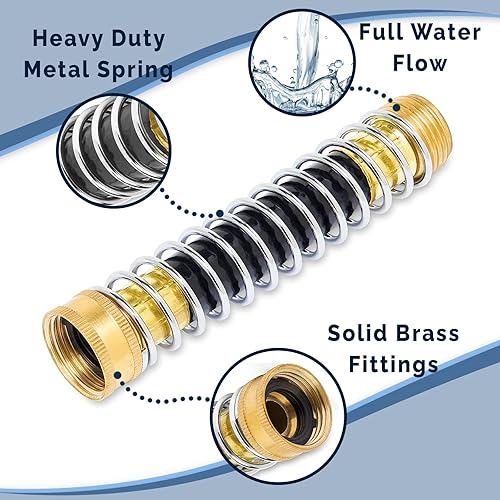 Heavy Duty
Metal Spring

Full Water
Flow

Solid Brass
Fittings