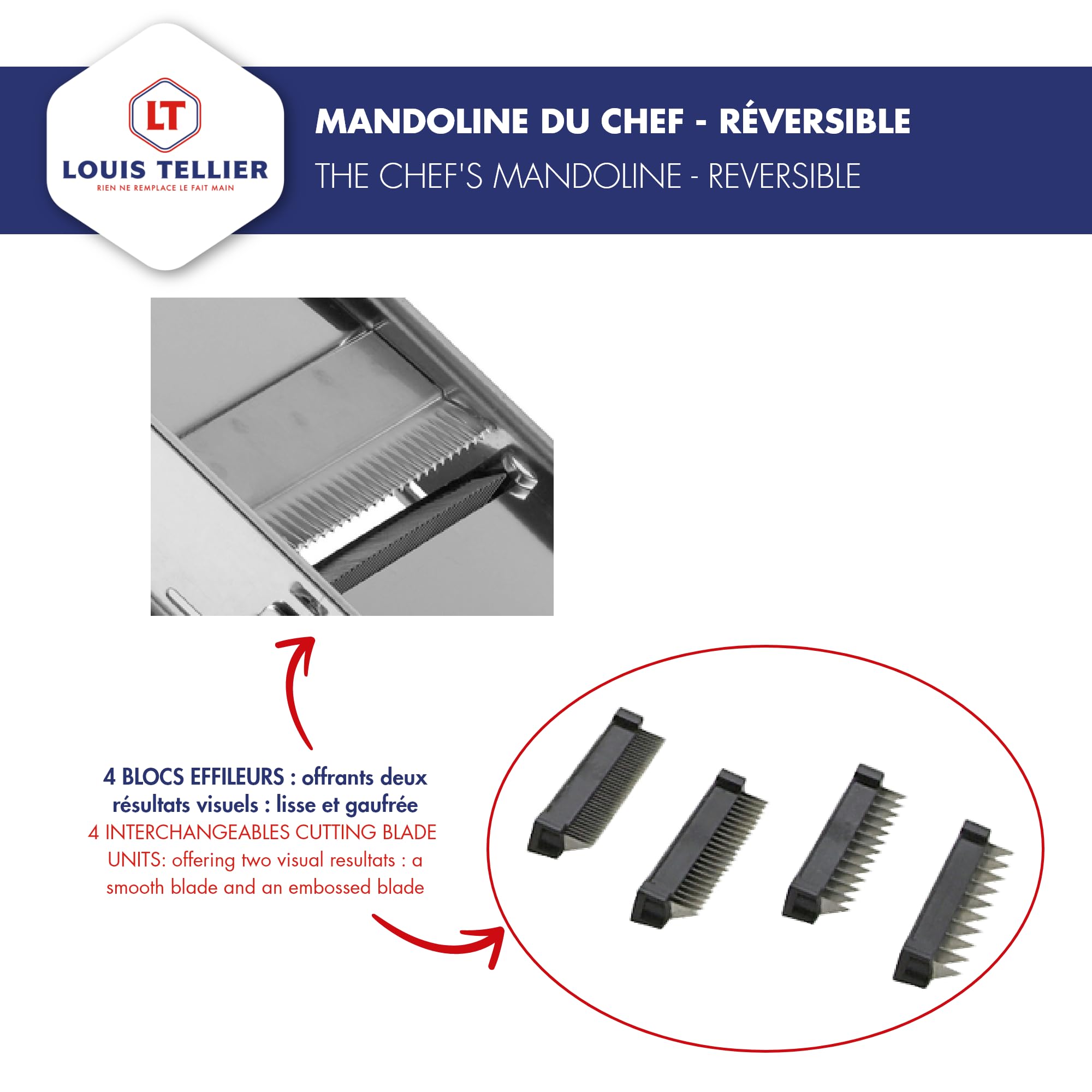 LT
LOUIS TELLIER
RIEN NE REMPLACE LE FAIT MAIN

MANDOLINE DU CHEF - RÉVERSIBLE
THE CHEF'S MANDOLINE - REVERSIBLE

4 BLOCS EFFILEURS : offrants deux résultats visuels : lisse et gaufrée
4 INTERCHANGEABLES CUTTING BLADE UNITS: offering two visual resultats : a smooth blade and an embossed blade