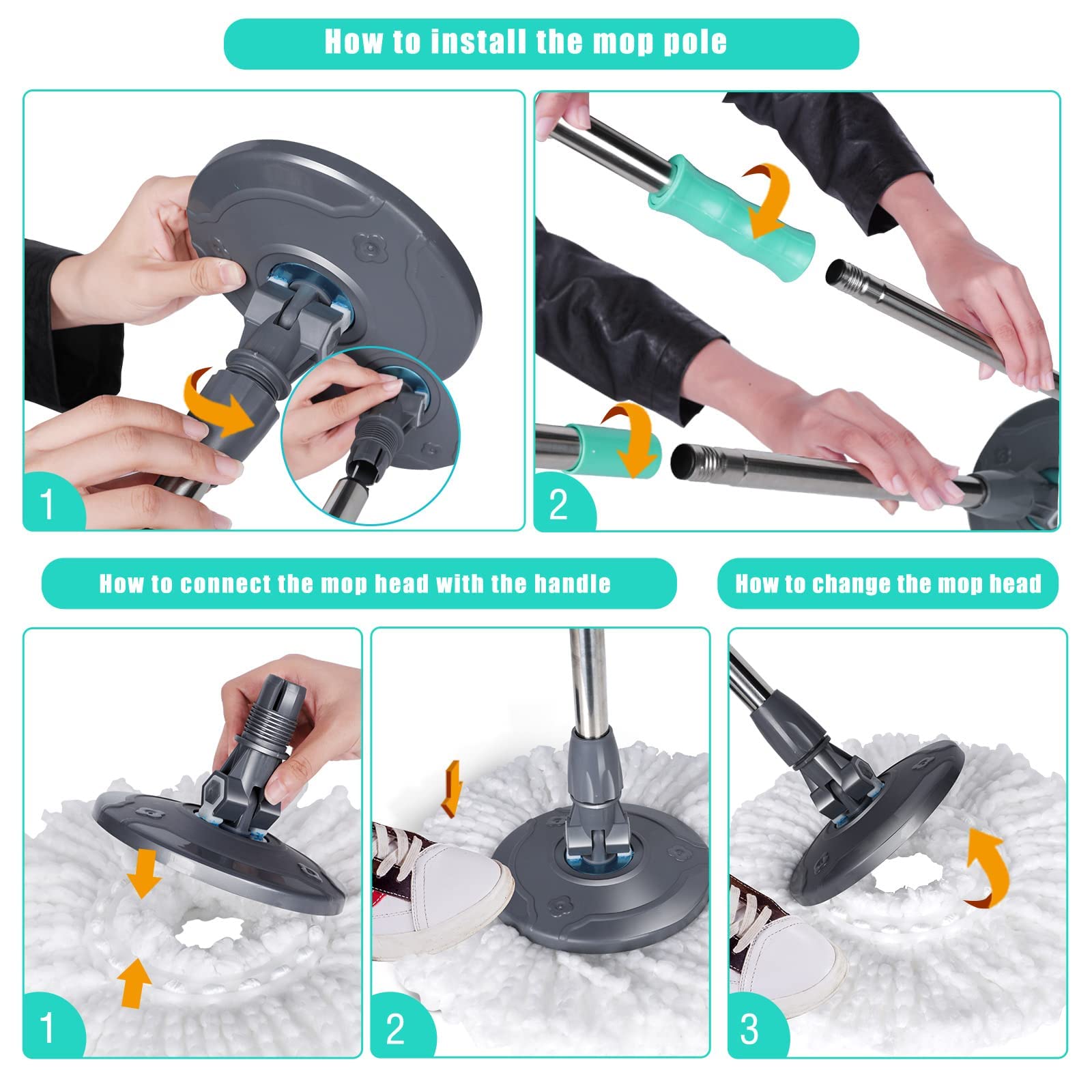 How to install the mop pole

1

2

How to connect the mop head with the handle

How to change the mop head

1

2

3