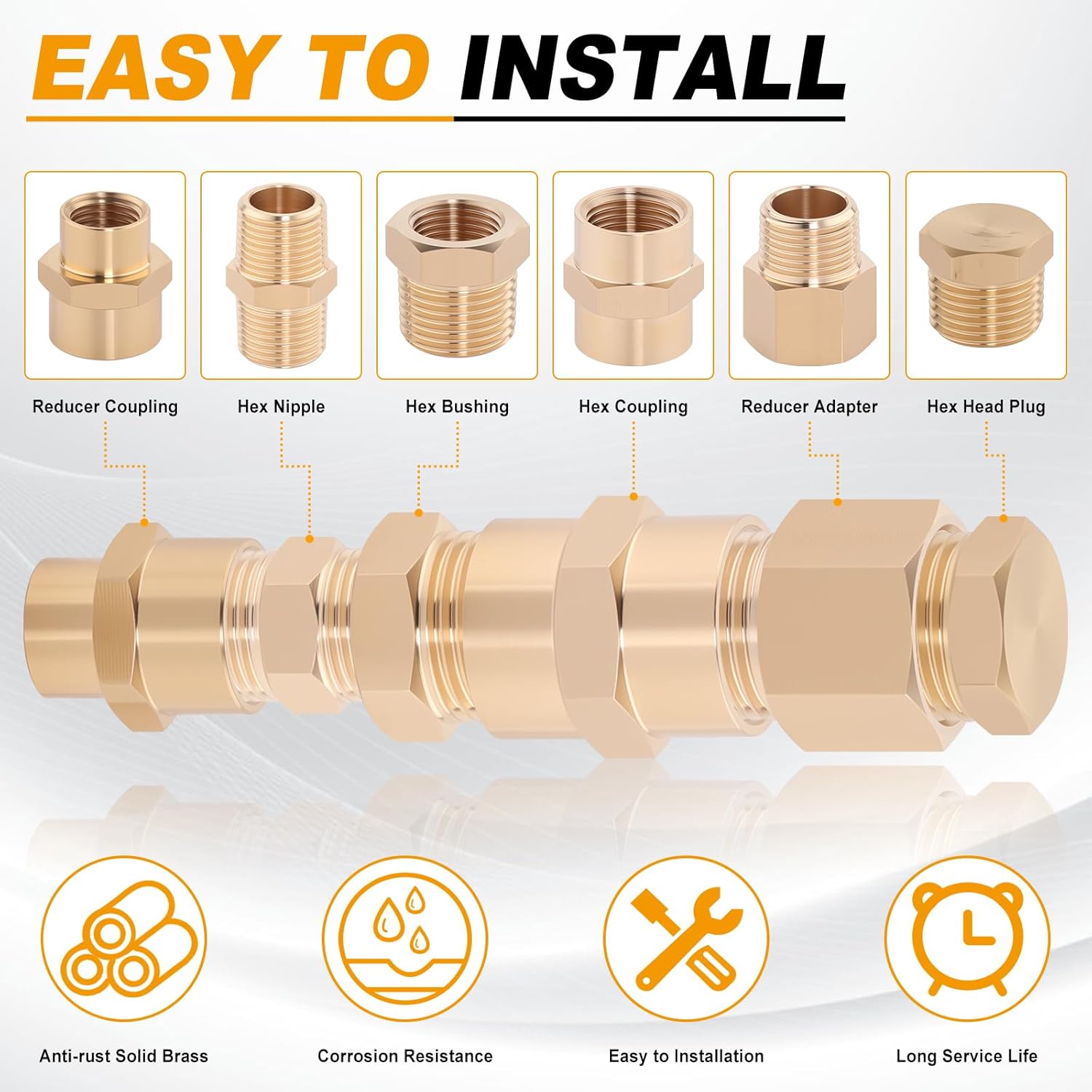 EASY TO INSTALL

Reducer Coupling

Hex Nipple

Hex Bushing

Hex Coupling

Reducer Adapter

Hex Head Plug

Anti-rust Solid Brass

Corrosion Resistance

Easy to Installation

Long Service Life