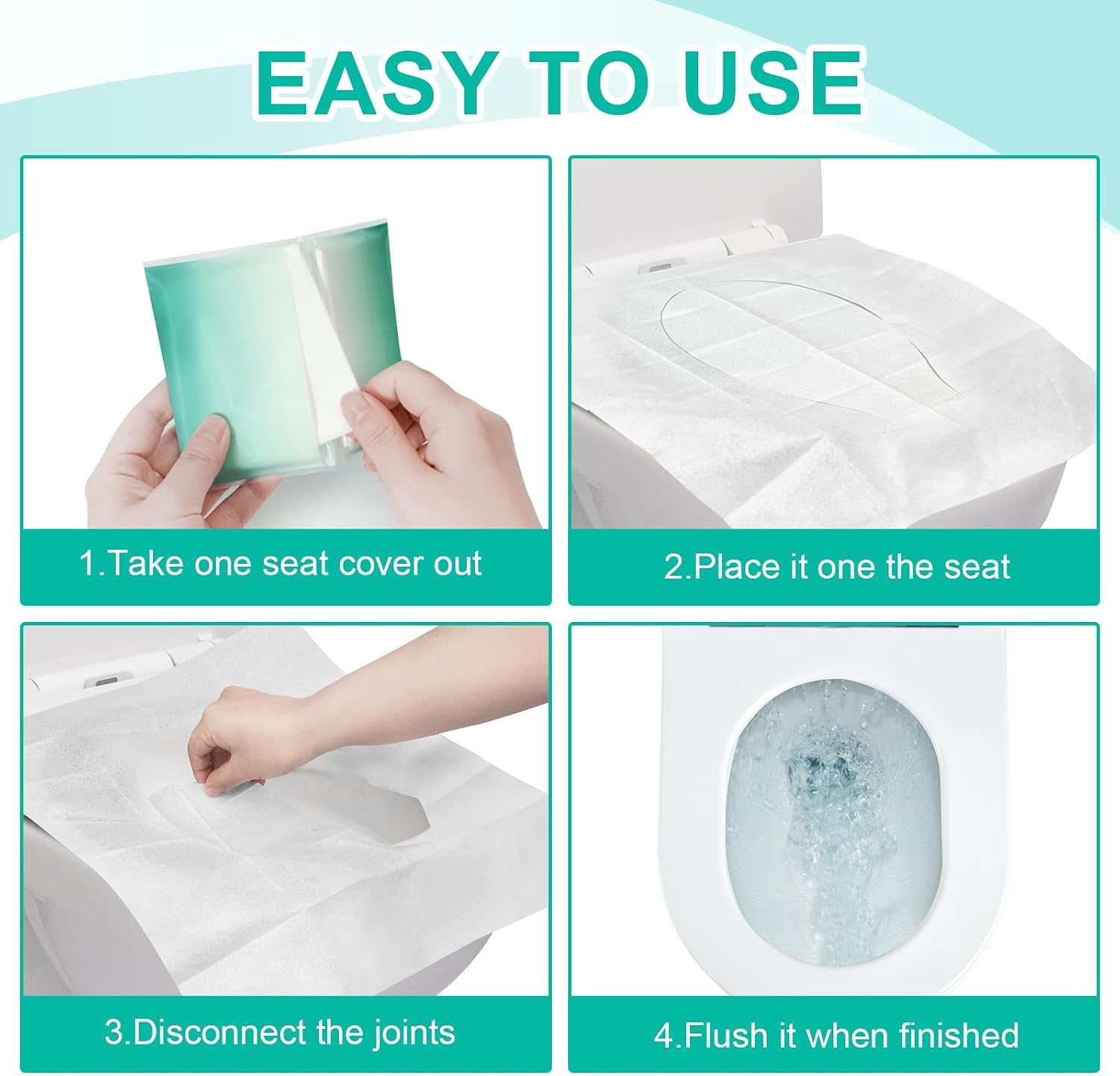 EASY TO USE

1.Take one seat cover out

2.Place it one the seat

3.Disconnect the joints

4.Flush it when finished