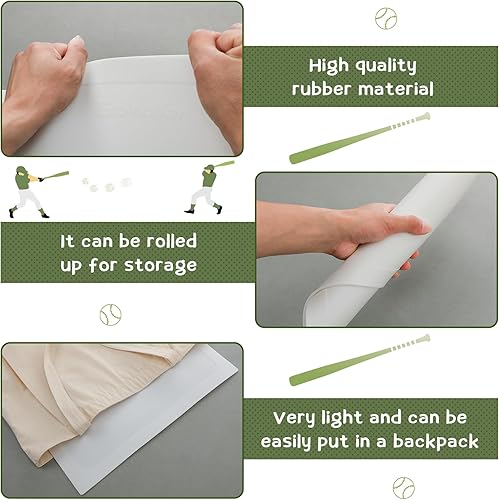 High quality rubber material

It can be rolled up for storage

Very light and can be easily put in a backpack