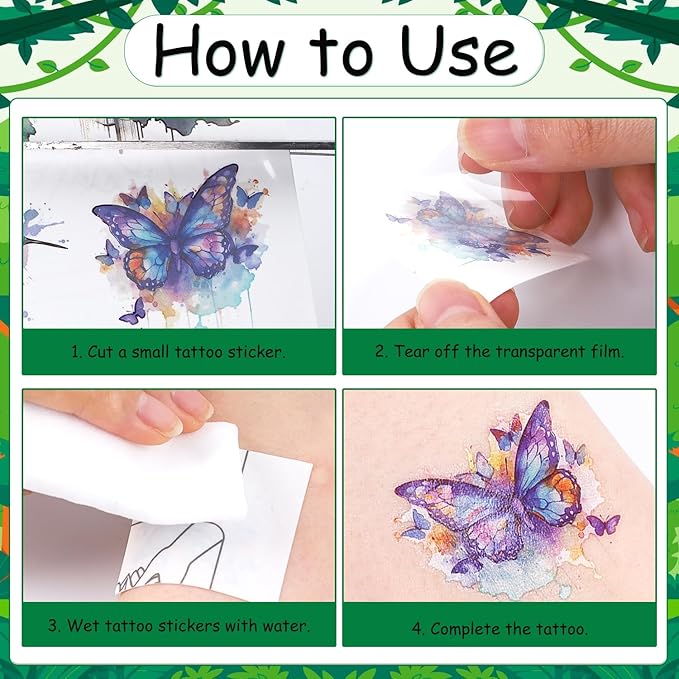 How to Use

1. Cut a small tattoo sticker.

2. Tear off the transparent film.

3. Wet tattoo stickers with water.

4. Complete the tattoo.