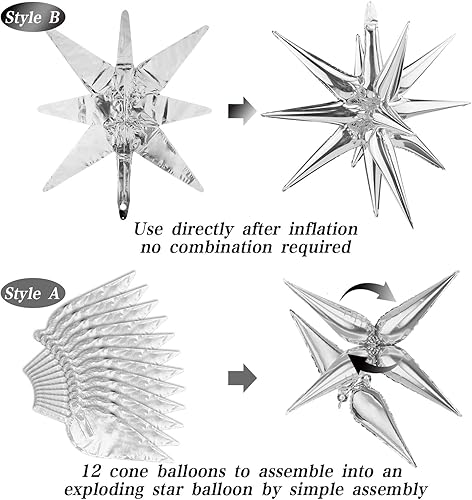 Style B

Use directly after inflation
no combination required

Style A

12 cone balloons to assemble into an exploding star balloon by simple assembly