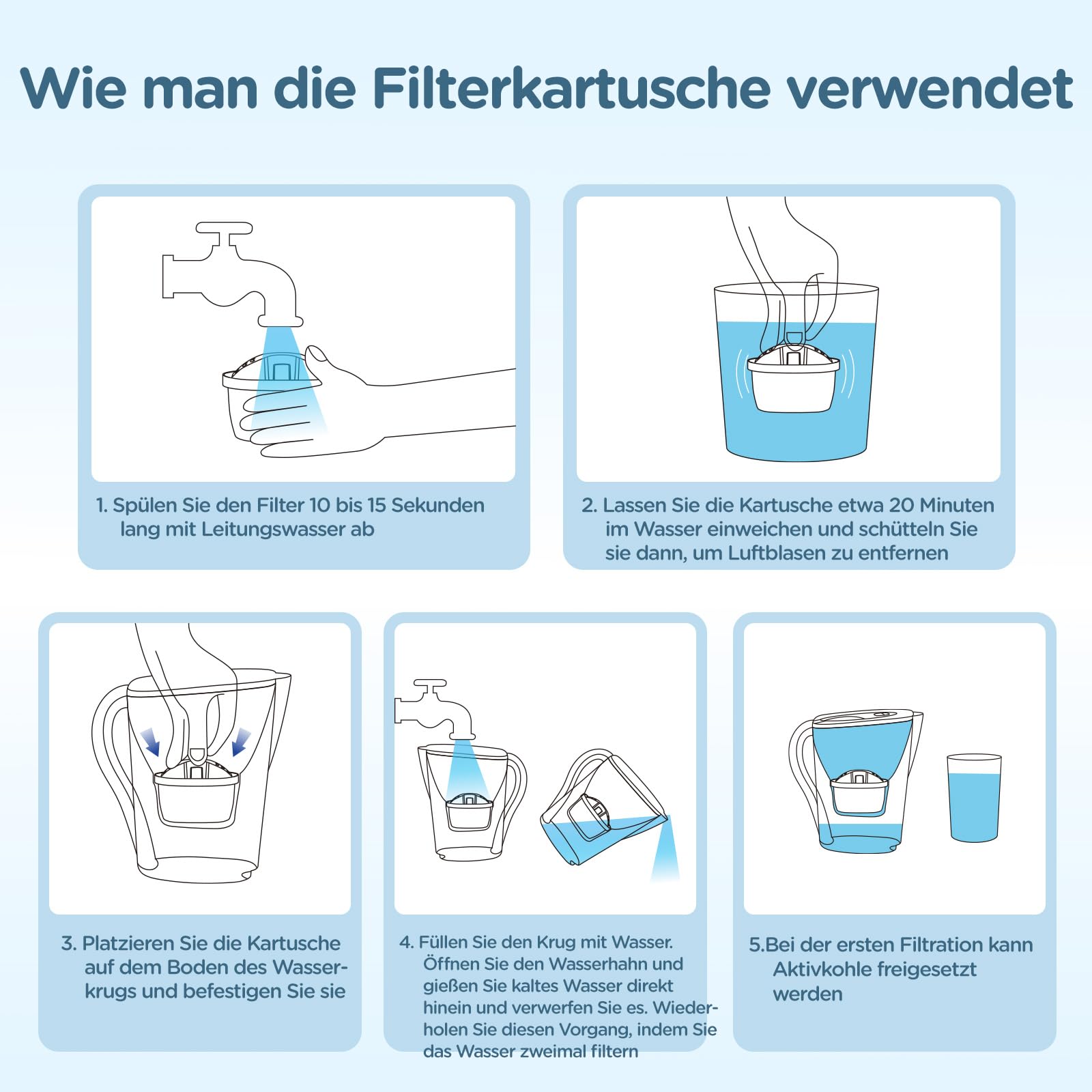 Wie man die Filterkartusche verwendet

1. Spülen Sie den Filter 10 bis 15 Sekunden lang mit Leitungswasser ab

2. Lassen Sie die Kartusche etwa 20 Minuten im Wasser einweichen und schütteln Sie sie dann, um Luftblasen zu entfernen

3. Platzieren Sie die Kartusche auf dem Boden des Wasserkrugs und befestigen Sie sie

4. Füllen Sie den Krug mit Wasser. Öffnen Sie den Wasserhahn und gießen Sie kaltes Wasser direkt hinein und verwerfen Sie es. Wiederholen Sie diesen Vorgang, indem Sie das Wasser zweimal filtern

5.Bei der ersten Filtration kann Aktivkohle freigesetzt werden