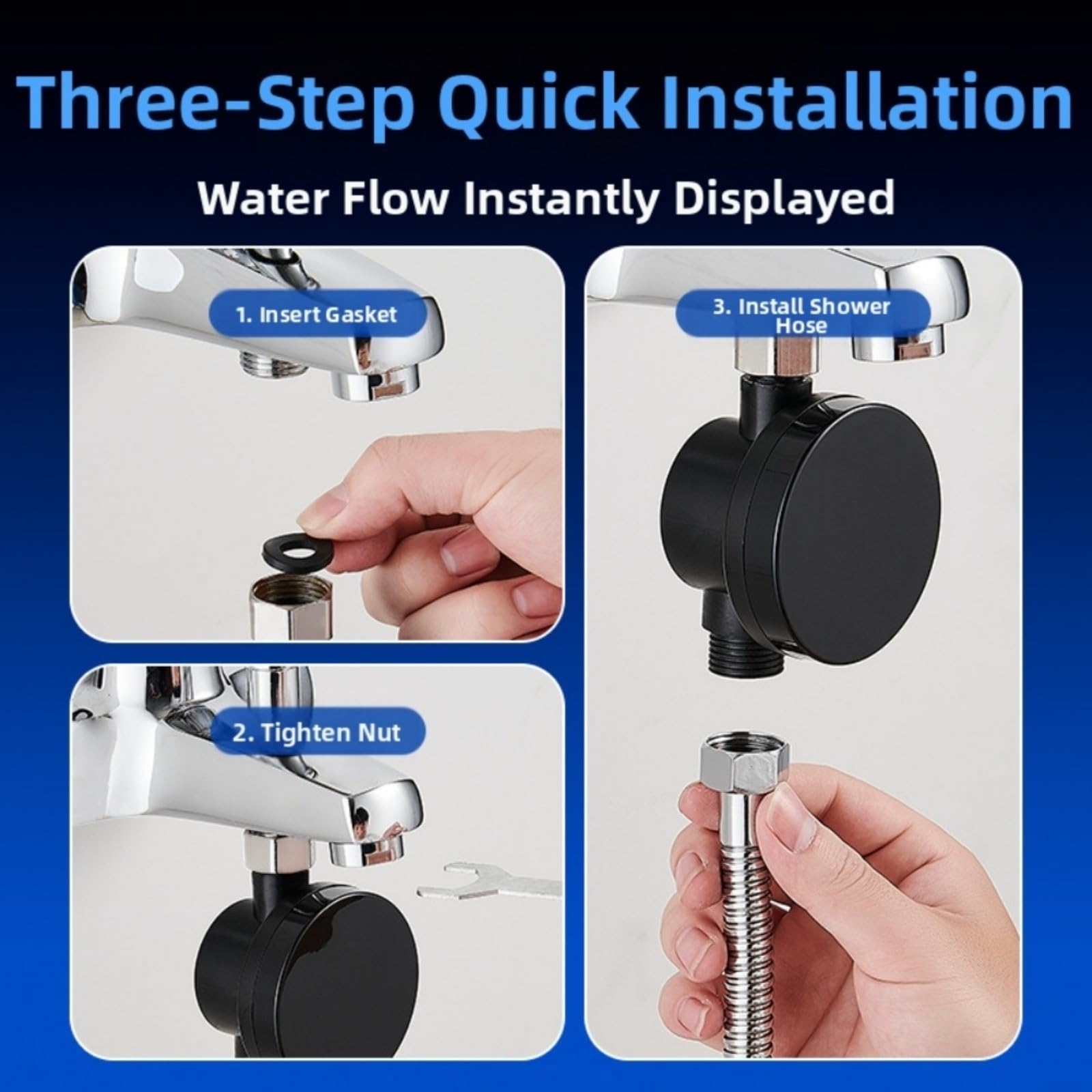 Three-Step Quick Installation

Water Flow Instantly Displayed

1. Insert Gasket

2. Tighten Nut

3. Install Shower Hose