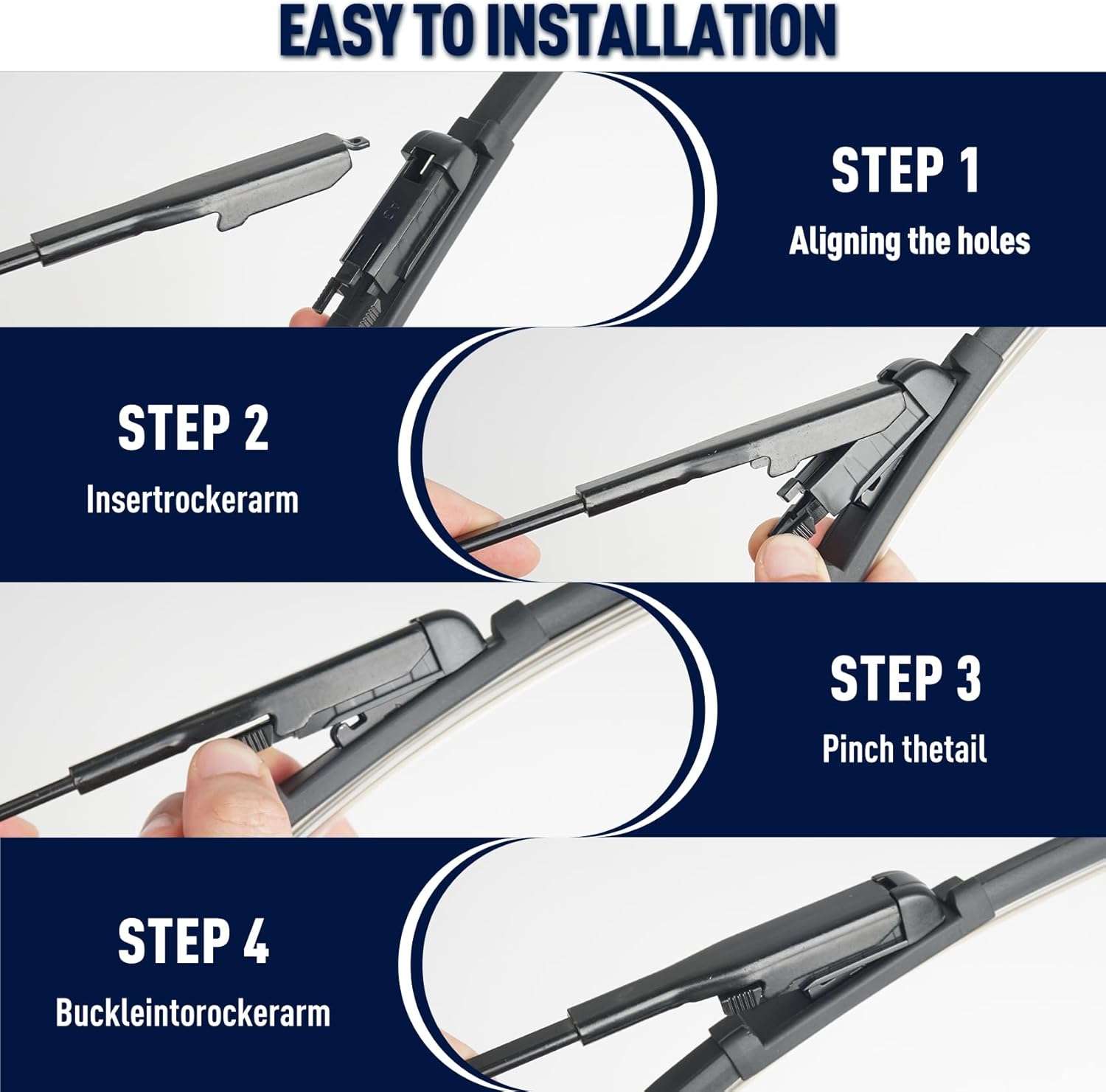 EASY TO INSTALLATION

STEP 1
Aligning the holes

STEP 2
Insertrockerarm

STEP 3
Pinch thetail

STEP 4
Buckleintorockerarm