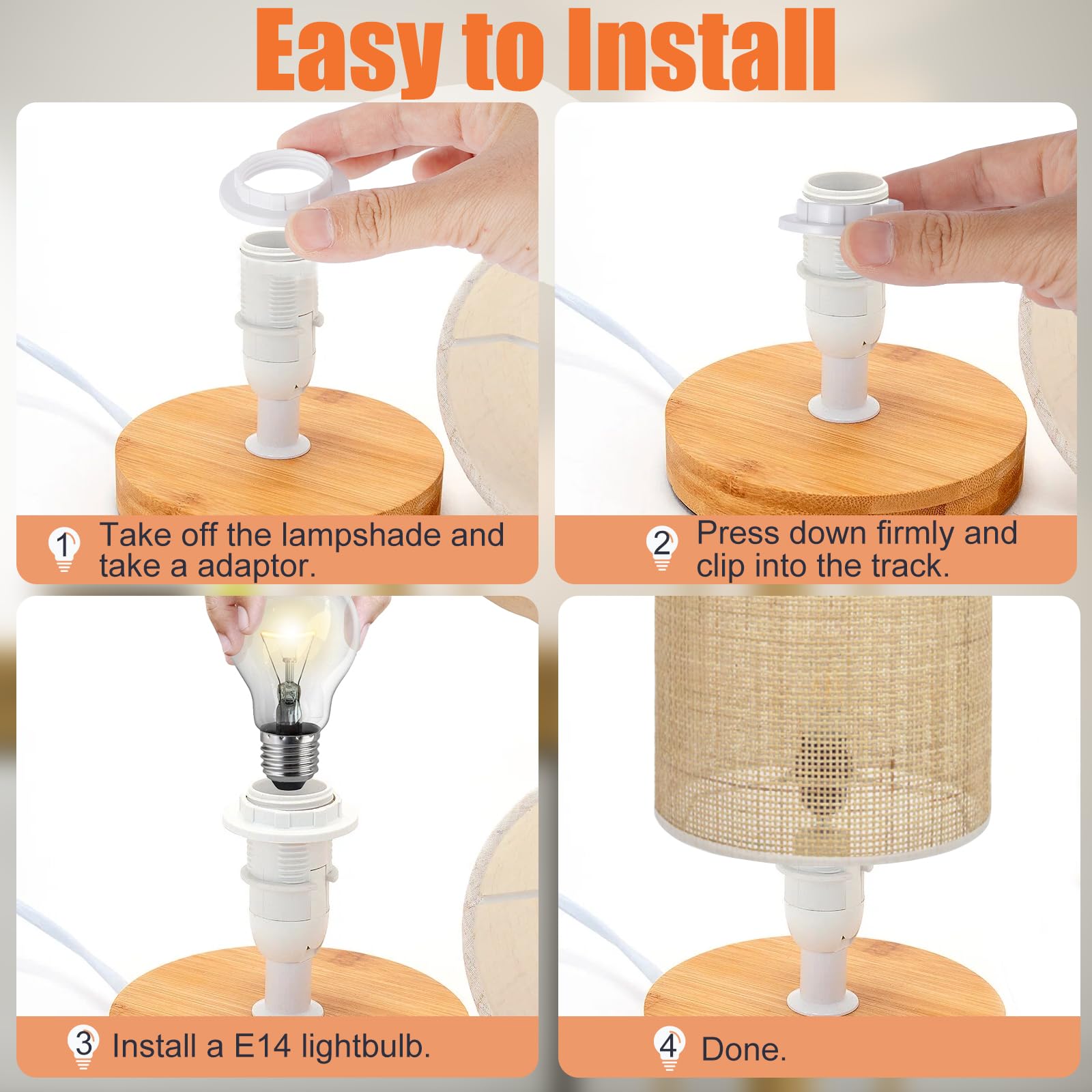 Easy to Install

1 Take off the lampshade and take a adaptor.

2 Press down firmly and clip into the track.

3 Install a E14 lightbulb.

4 Done.