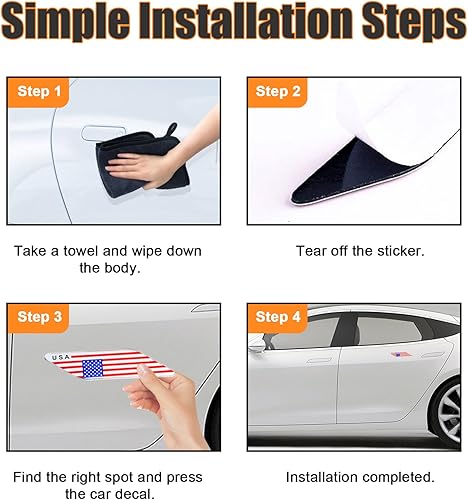 Simple Installation Steps

Step 1

Take a towel and wipe down the body.

Step 2

Tear off the sticker.

Step 3

USA

Find the right spot and press the car decal.

Step 4

Installation completed.