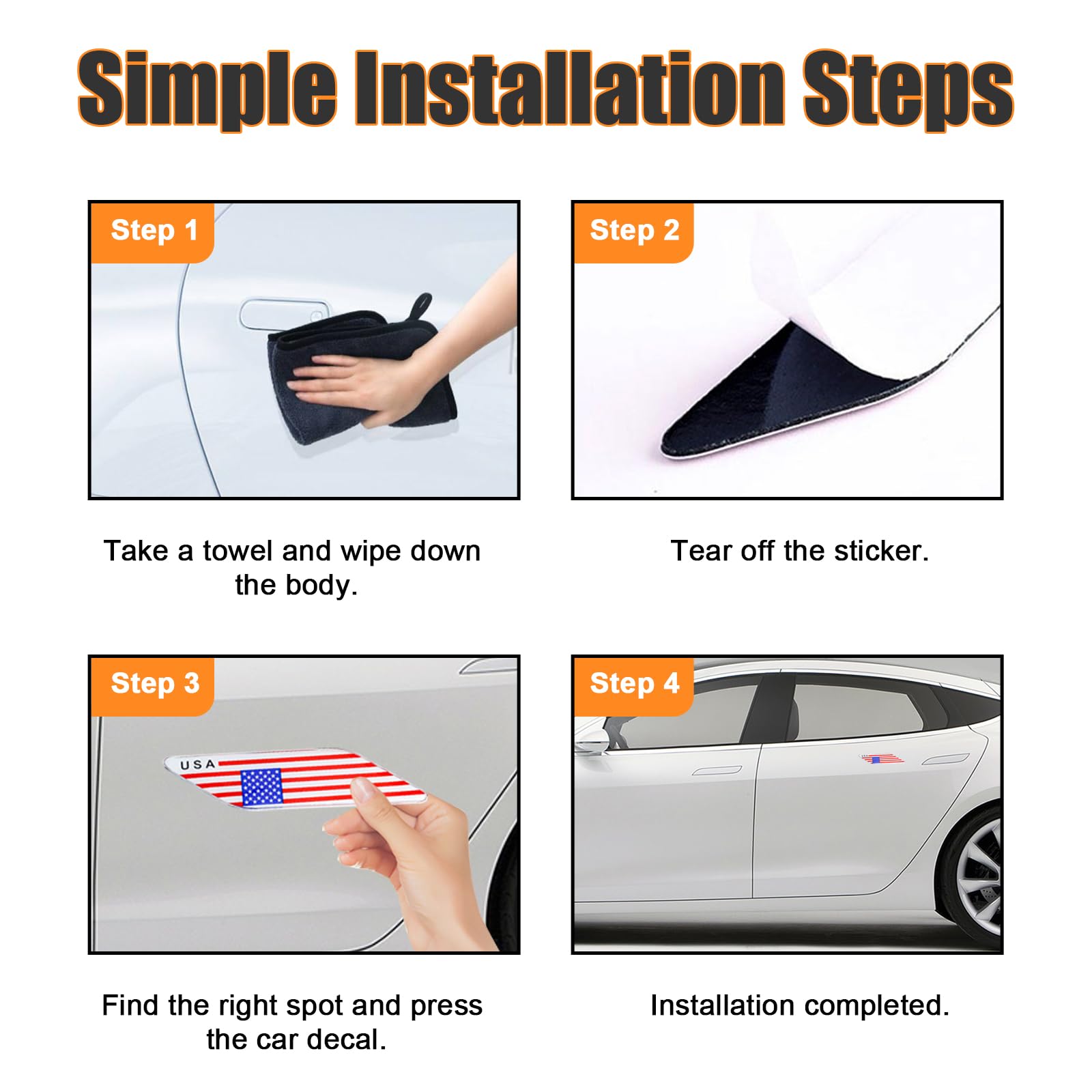 Simple Installation Steps

Step 1

Take a towel and wipe down the body.

Step 2

Tear off the sticker.

Step 3

USA

Find the right spot and press the car decal.

Step 4

Installation completed.