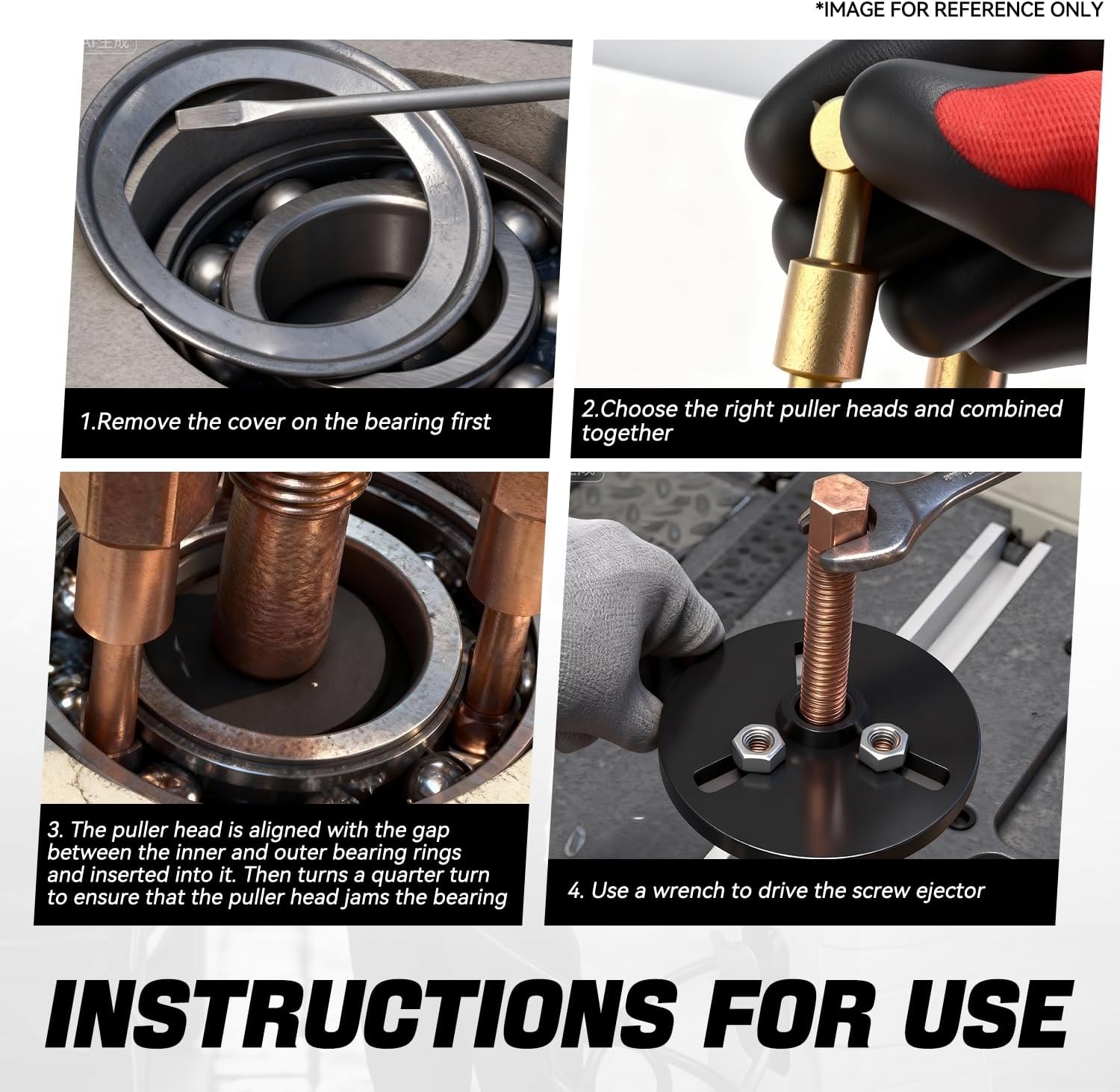 *IMAGE FOR REFERENCE ONLY

1.Remove the cover on the bearing first

2.Choose the right puller heads and combined together

3. The puller head is aligned with the gap between the inner and outer bearing rings and inserted into it. Then turns a quarter turn to ensure that the puller head jams the bearing

4. Use a wrench to drive the screw ejector

INSTRUCTIONS FOR USE