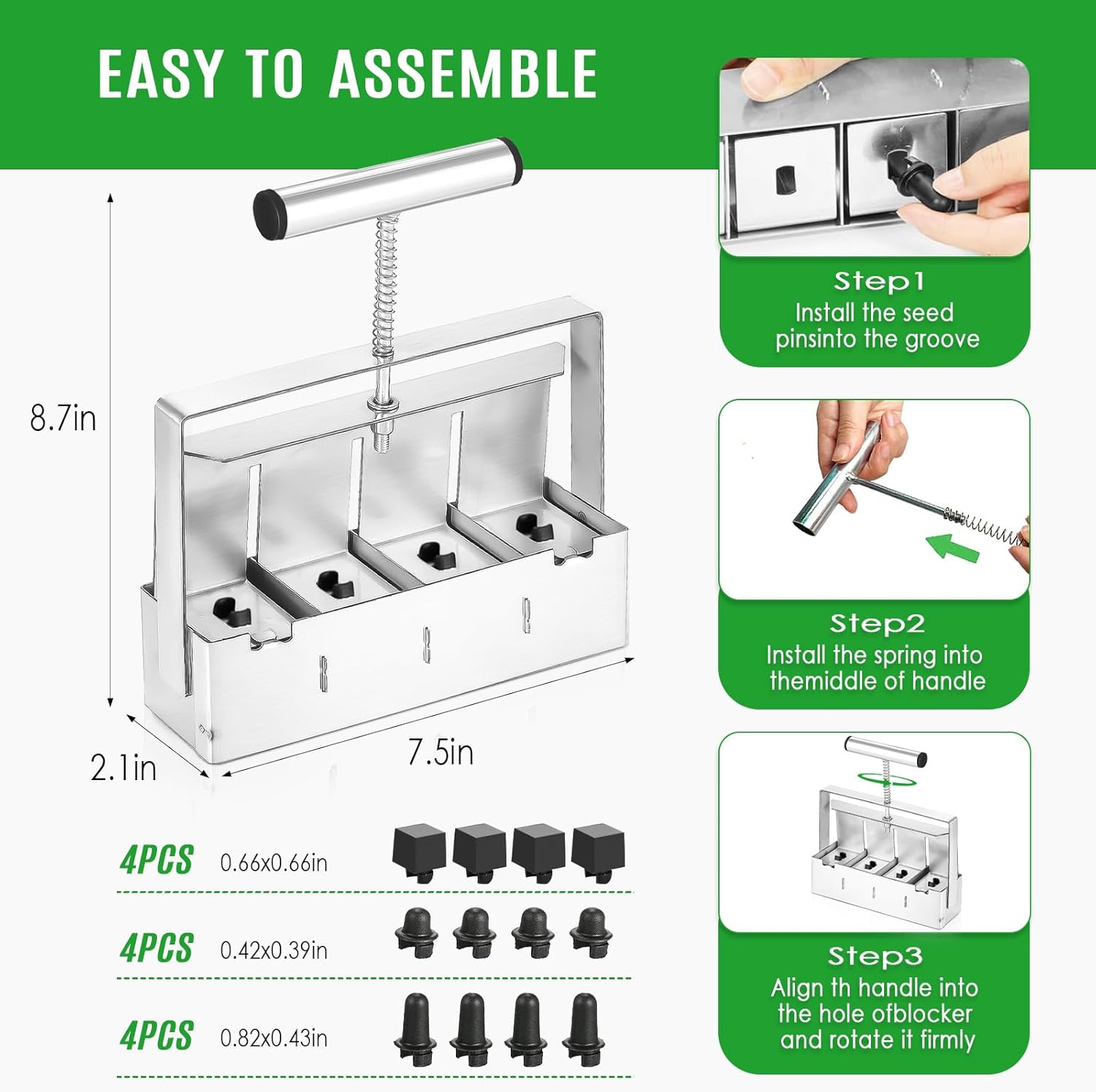 EASY TO ASSEMBLE

8.7in

2.1in

7.5in

4PCS 0.66x0.66in

4PCS 0.42x0.39in

4PCS 0.82x0.43in

Step1
Install the seed pinsinto the groove

Step2
Install the spring into themiddle of handle

Step3
Align th handle into the hole ofblocker and rotate it firmly