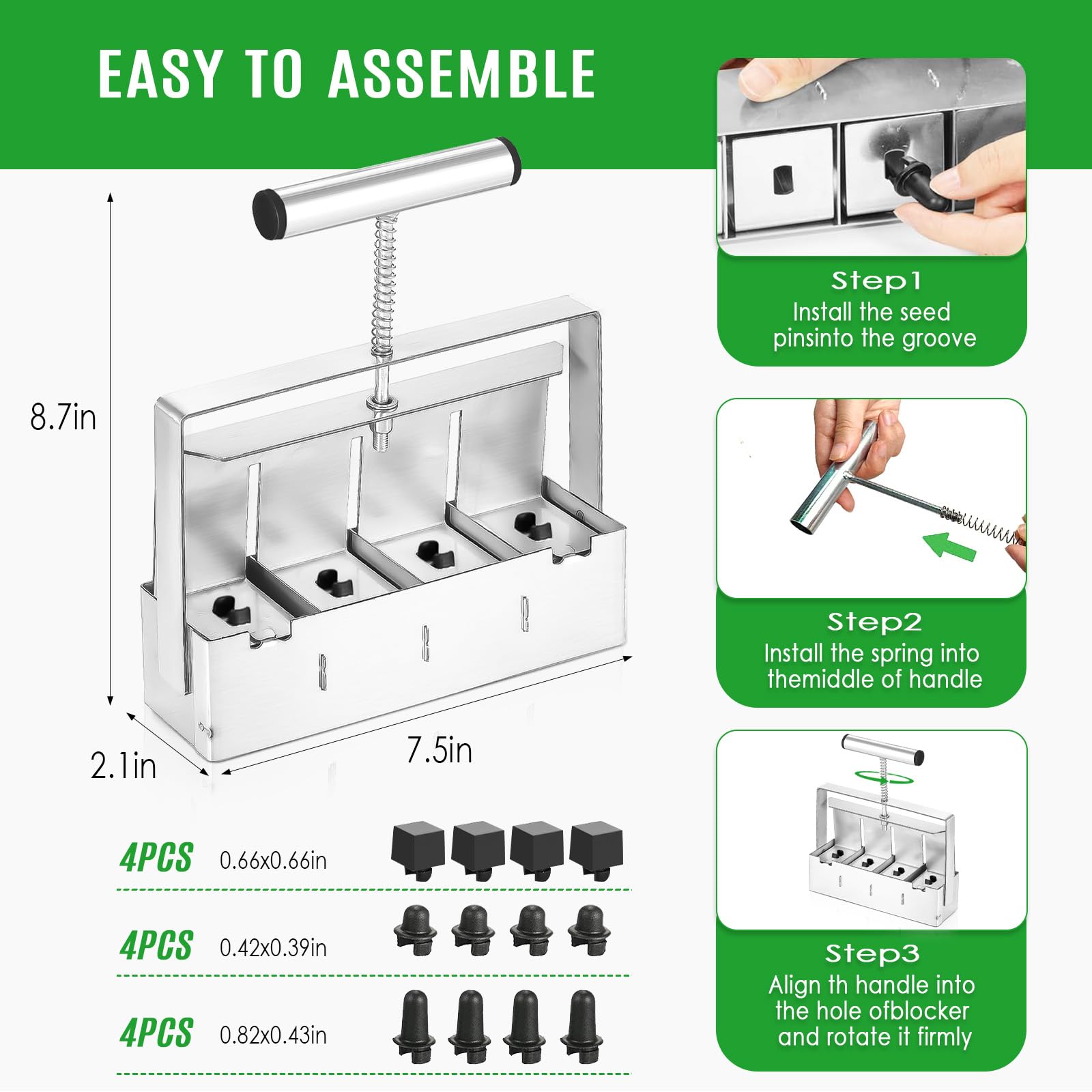 EASY TO ASSEMBLE

8.7in

2.1in

7.5in

4PCS 0.66x0.66in

4PCS 0.42x0.39in

4PCS 0.82x0.43in

Step1
Install the seed pinsinto the groove

Step2
Install the spring into themiddle of handle

Step3
Align th handle into the hole ofblocker and rotate it firmly