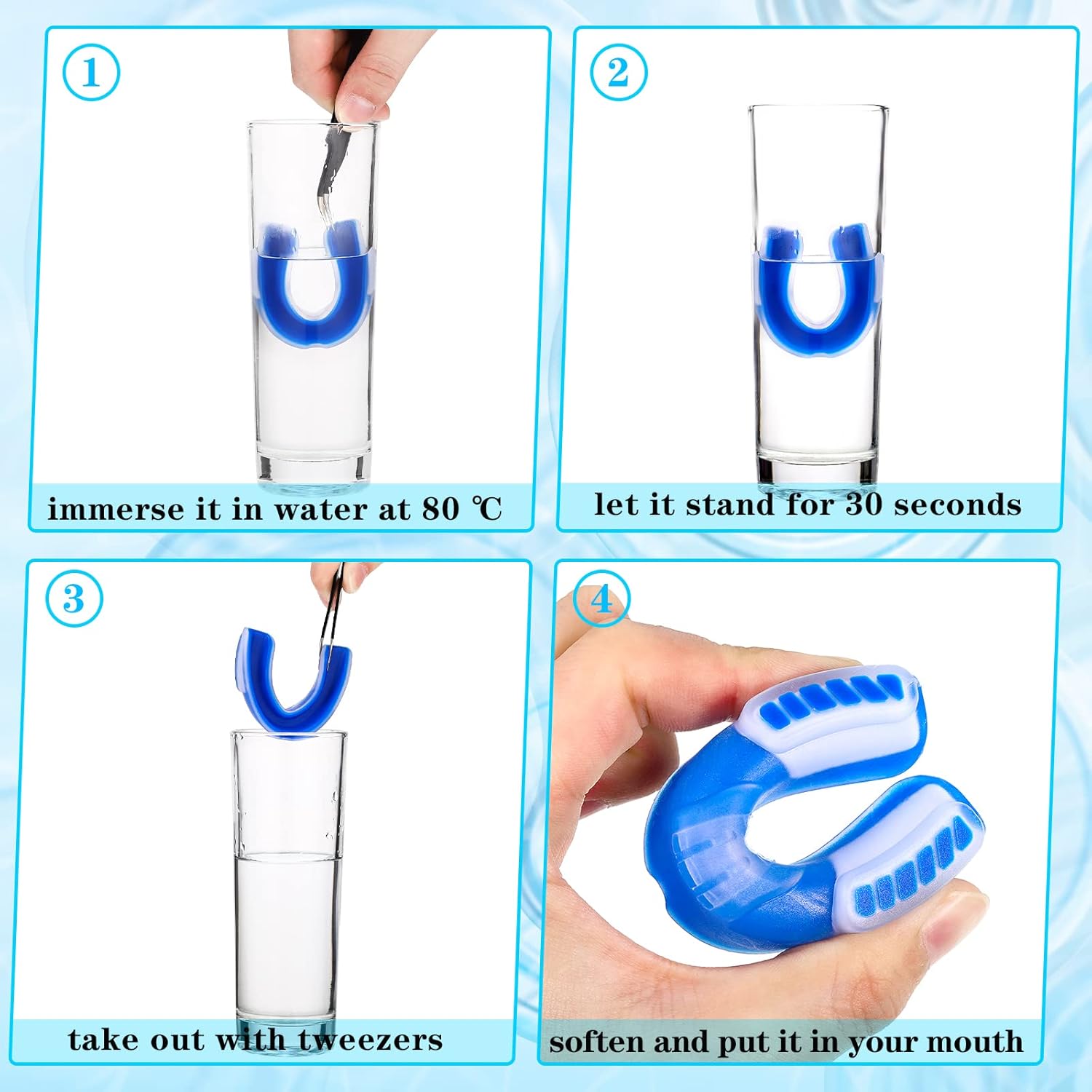 1

immerse it in water at 80 ℃

2

let it stand for 30 seconds

3

take out with tweezers

4

soften and put it in your mouth