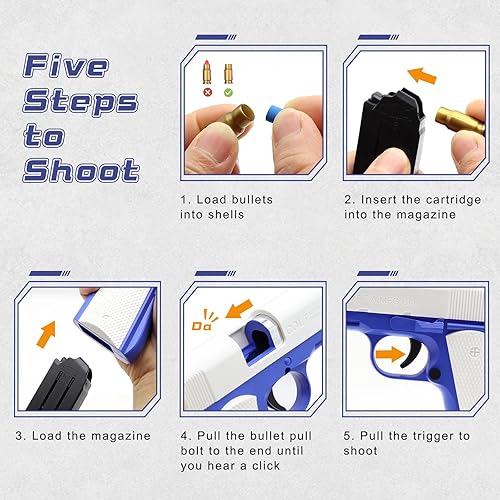 Five Steps to Shoot

1. Load bullets into shells

2. Insert the cartridge into the magazine

3. Load the magazine

Da

4. Pull the bullet pull bolt to the end until you hear a click

5. Pull the trigger to shoot