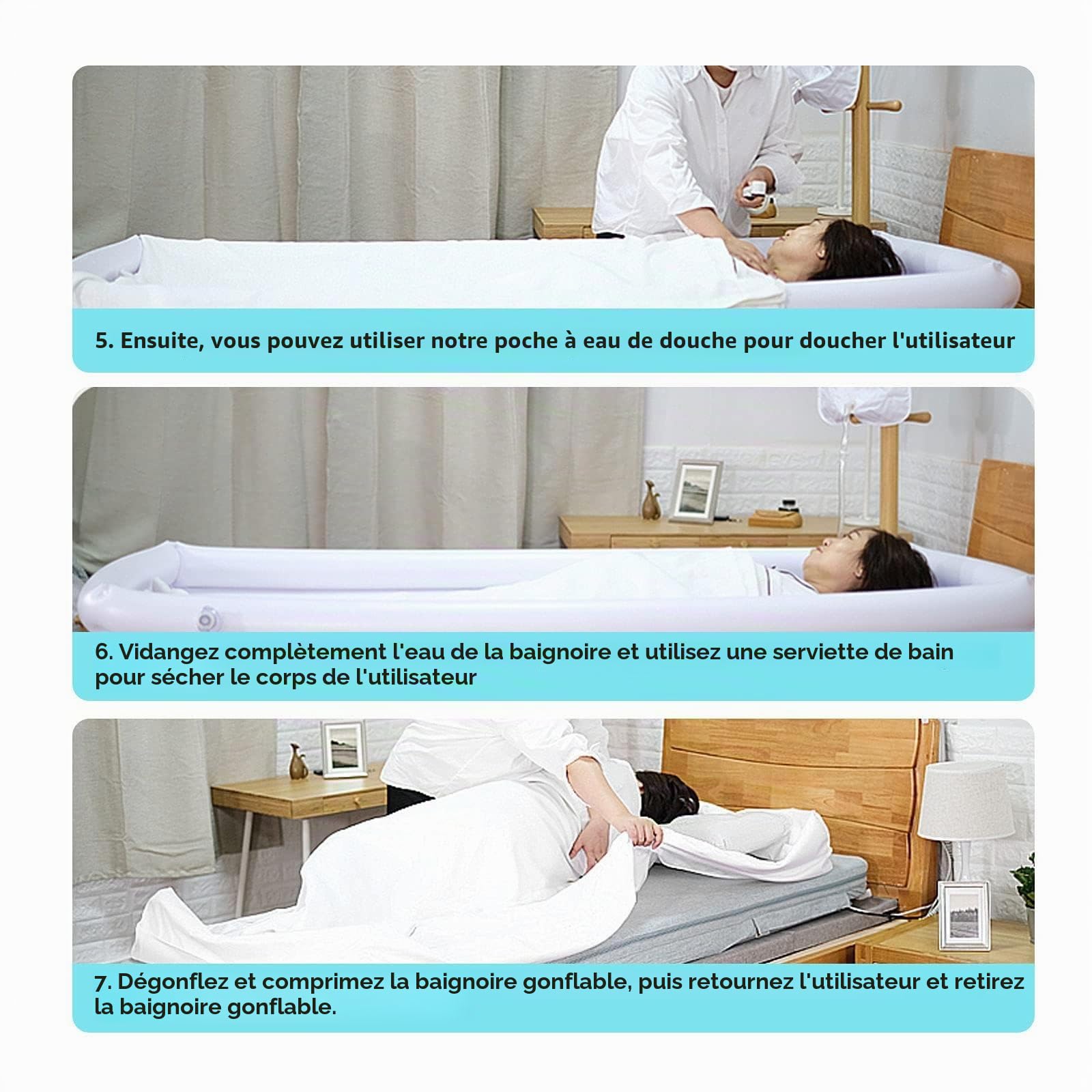 5. Ensuite, vous pouvez utiliser notre poche à eau de douche pour doucher l'utilisateur

6. Vidangez complètement l'eau de la baignoire et utilisez une serviette de bain pour sécher le corps de l'utilisateur

7. Dégonflez et comprimez la baignoire gonflable, puis retournez l'utilisateur et retirez la baignoire gonflable.