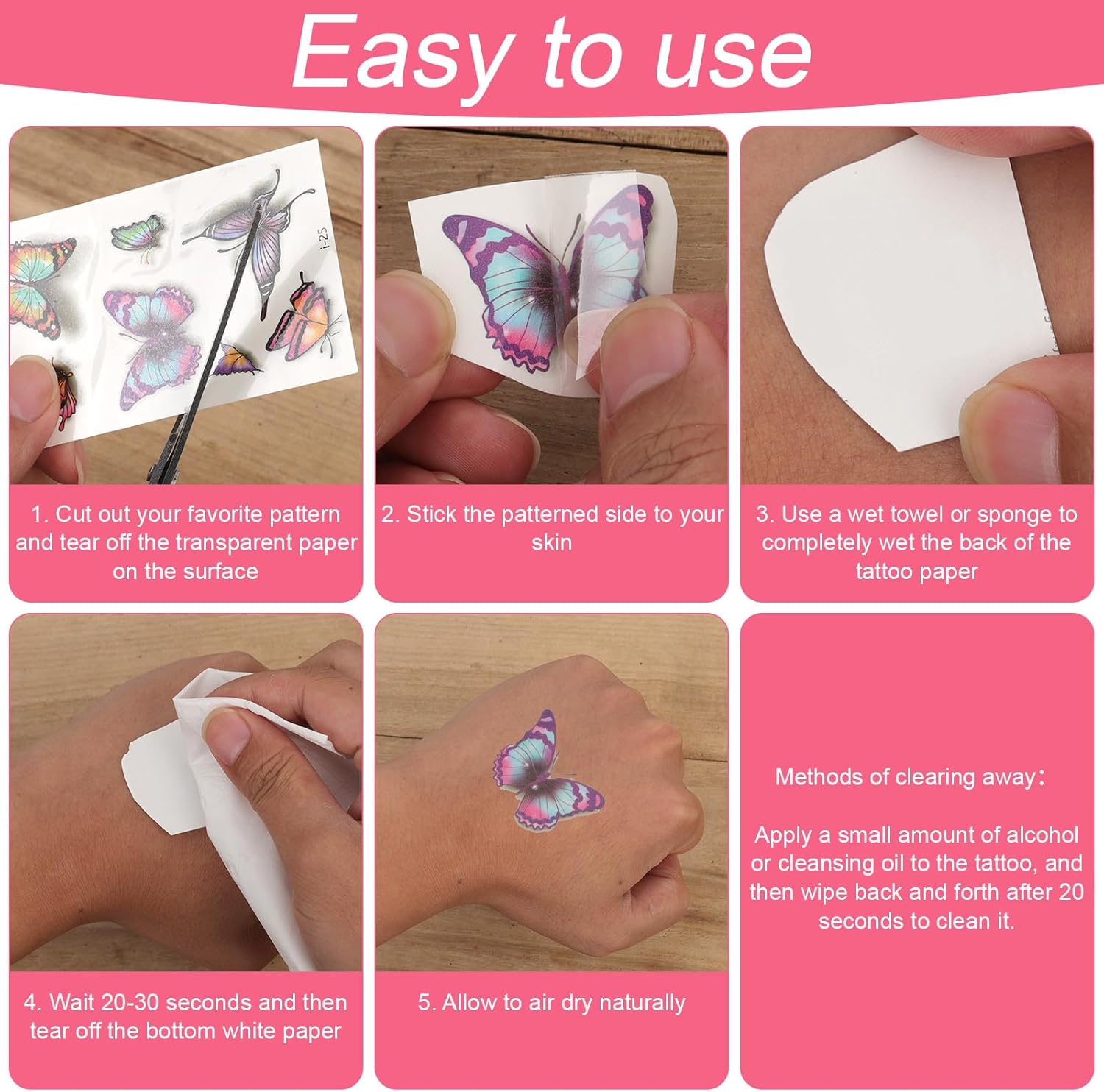 Easy to use

i-25

1. Cut out your favorite pattern and tear off the transparent paper on the surface

2. Stick the patterned side to your skin

3. Use a wet towel or sponge to completely wet the back of the tattoo paper

4. Wait 20-30 seconds and then tear off the bottom white paper

5. Allow to air dry naturally

Methods of clearing away:

Apply a small amount of alcohol or cleansing oil to the tattoo, and then wipe back and forth after 20 seconds to clean it.