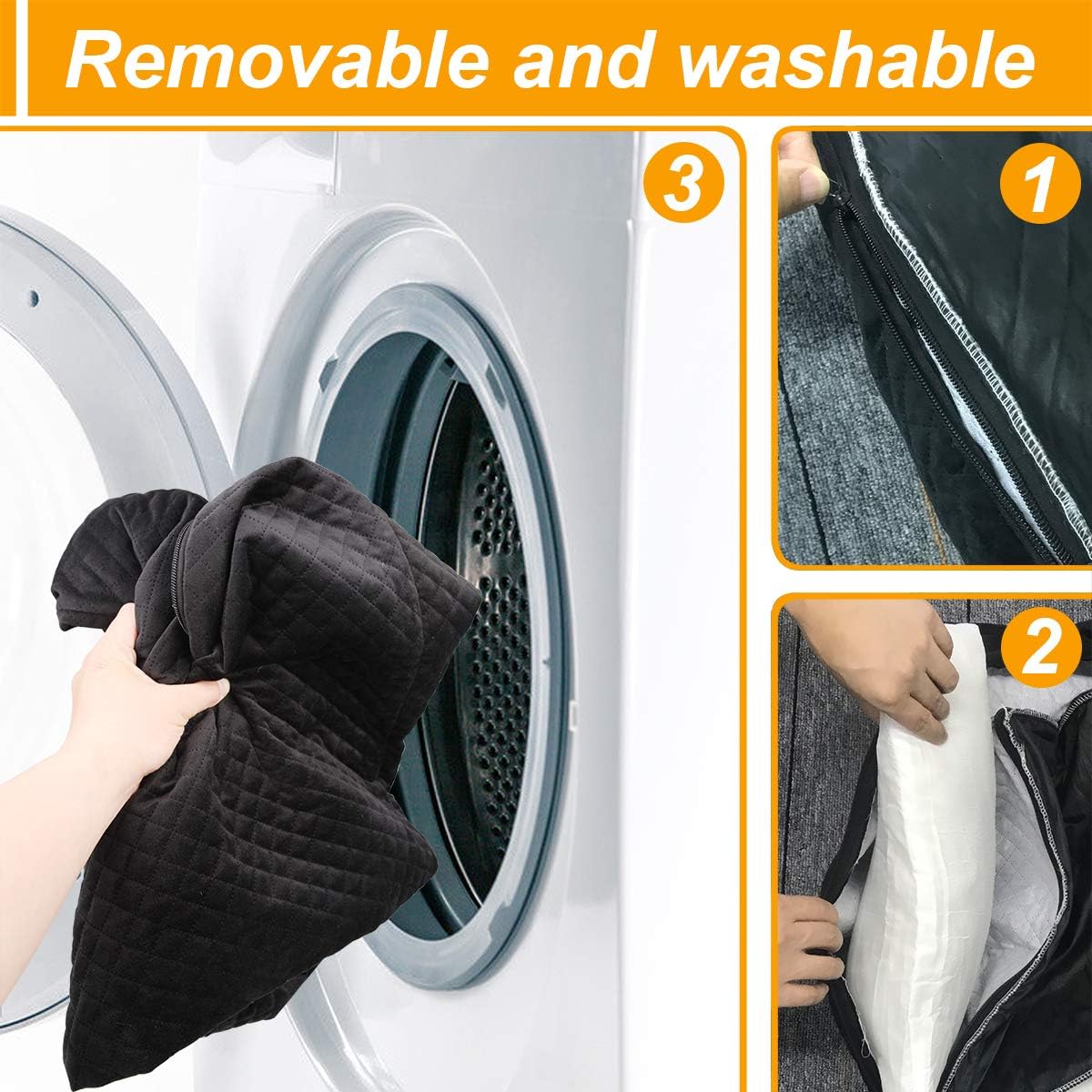 Removable and washable

3

1

2