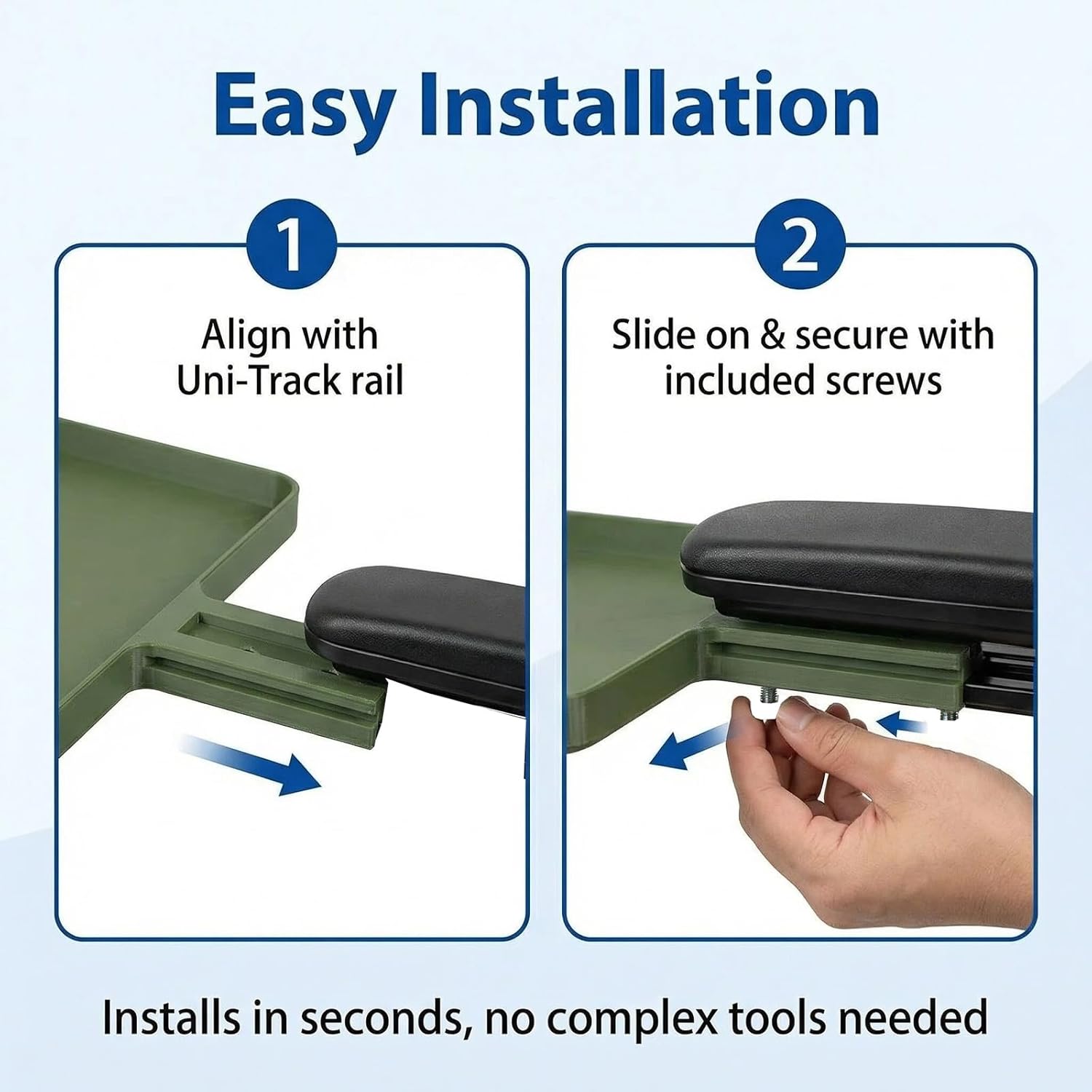 Easy Installation

1

Align with Uni-Track rail

2

Slide on & secure with included screws

Installs in seconds, no complex tools needed