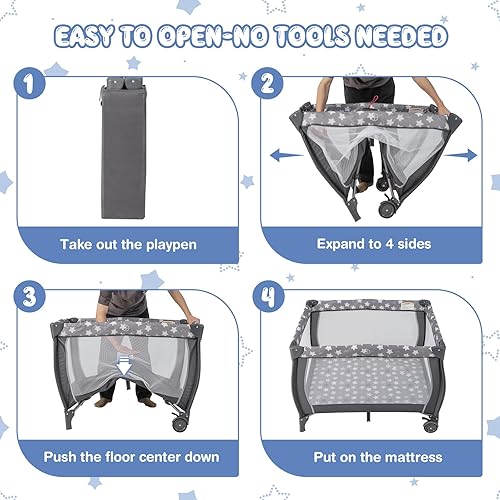 EASY TO OPEN-NO TOOLS NEEDED

1

Take out the playpen

2

Expand to 4 sides

3

Push the floor center down

4

Put on the mattress