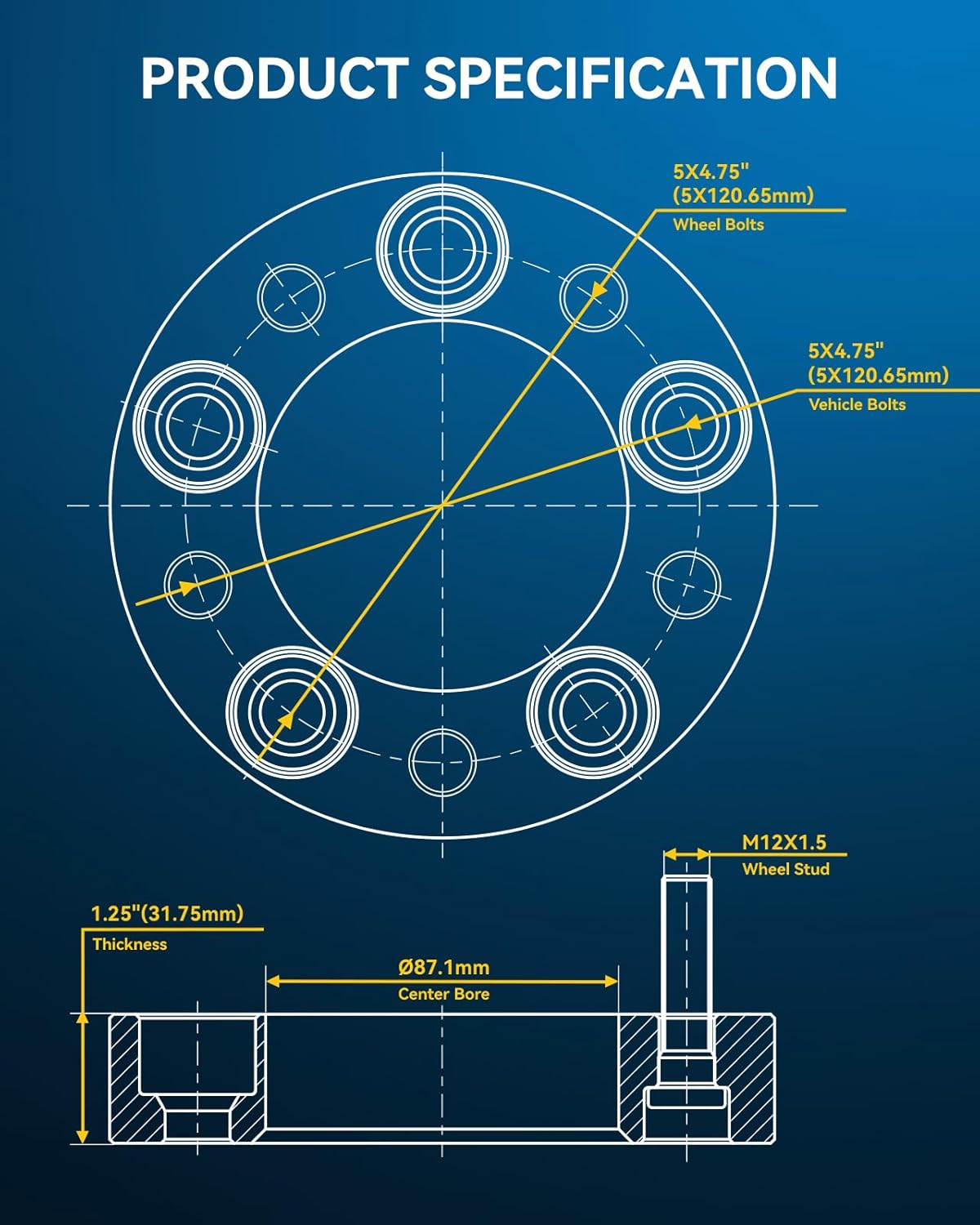 PRODUCT SPECIFICATION

5X4.75"
(5X120.65mm)
Wheel Bolts

5X4.75"
(5X120.65mm)
Vehicle Bolts

M12X1.5
Wheel Stud

1.25"(31.75mm)
Thickness

Ø87.1mm
Center Bore