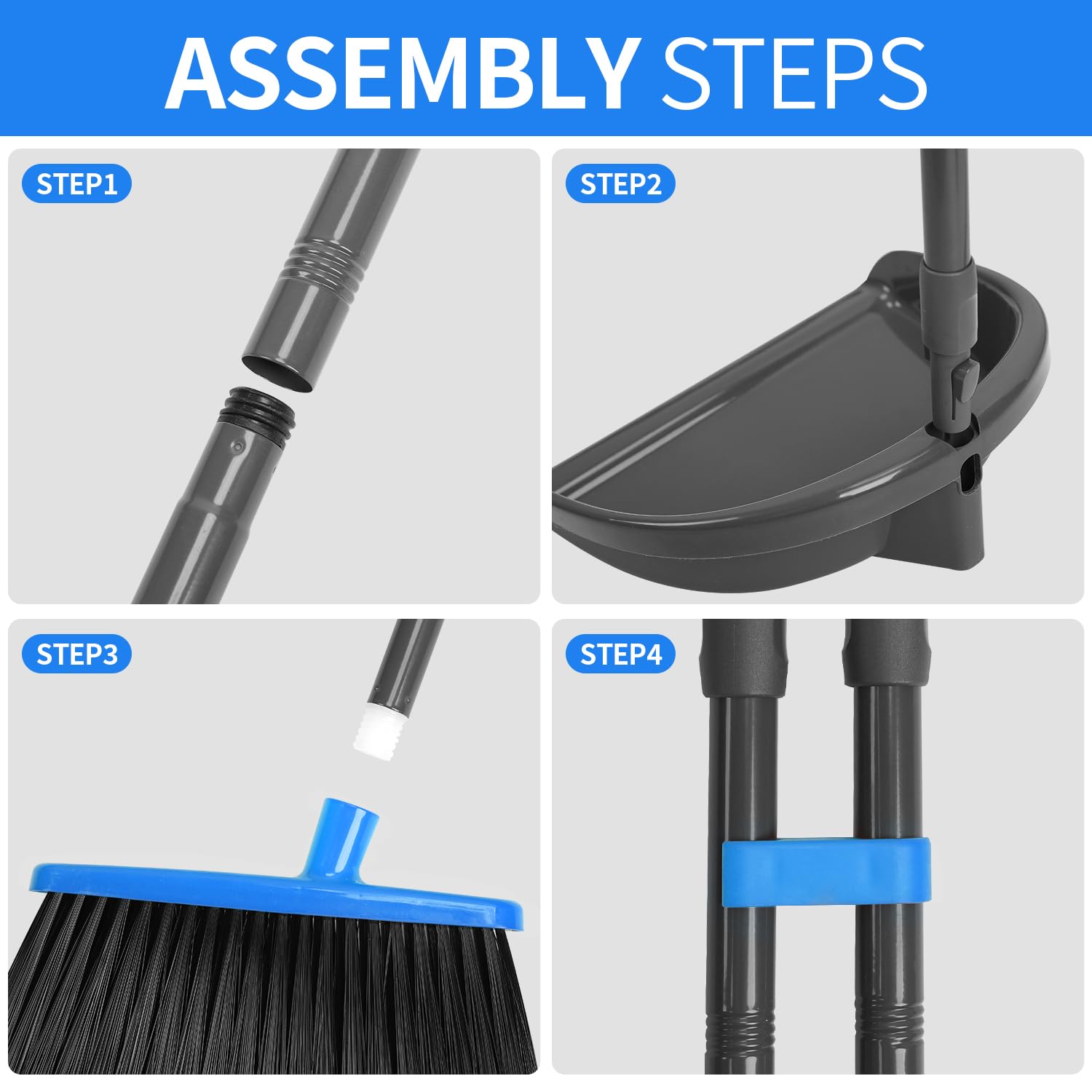 ASSEMBLY STEPS

STEP1

STEP2

STEP3

STEP4