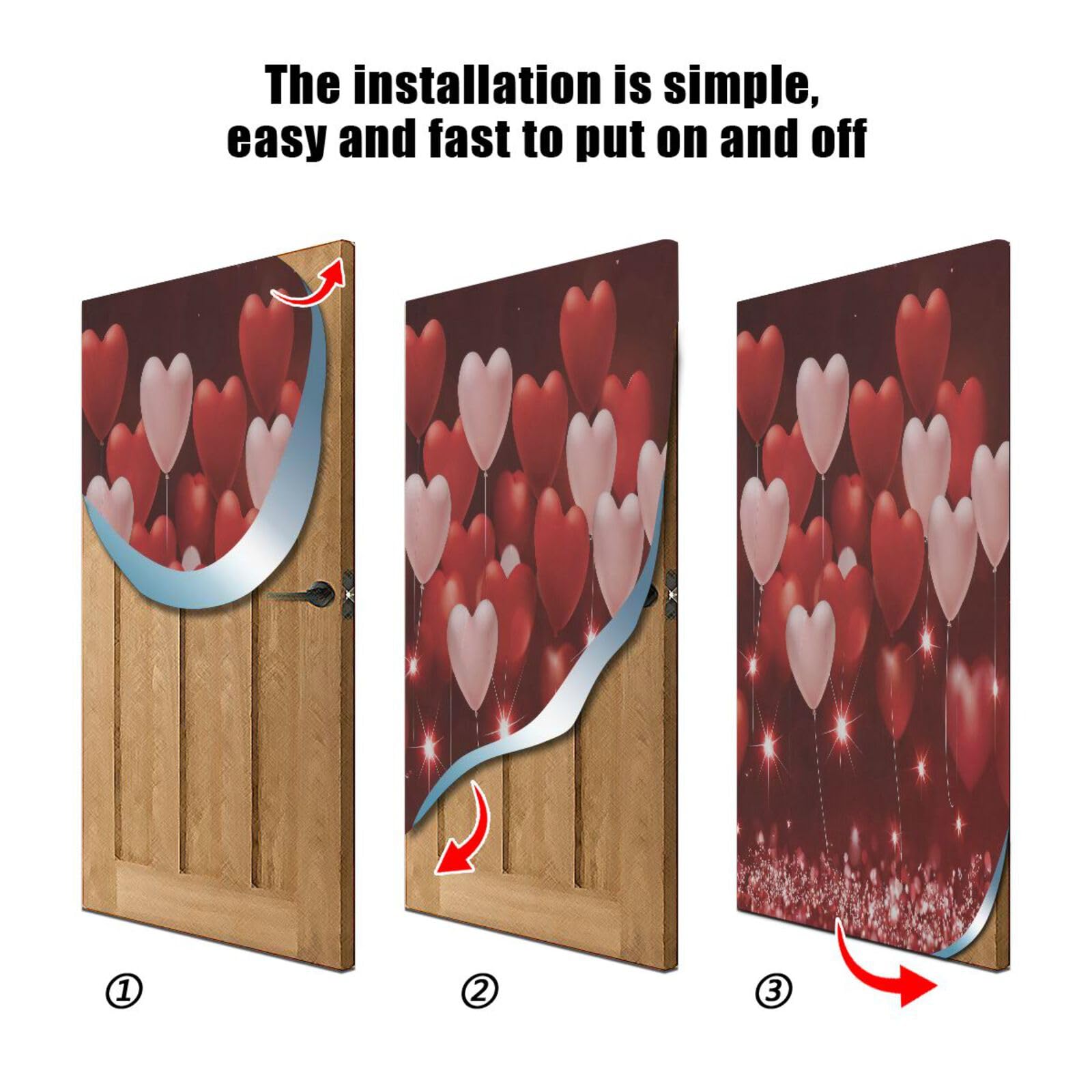 The installation is simple, easy and fast to put on and off

①

②

③