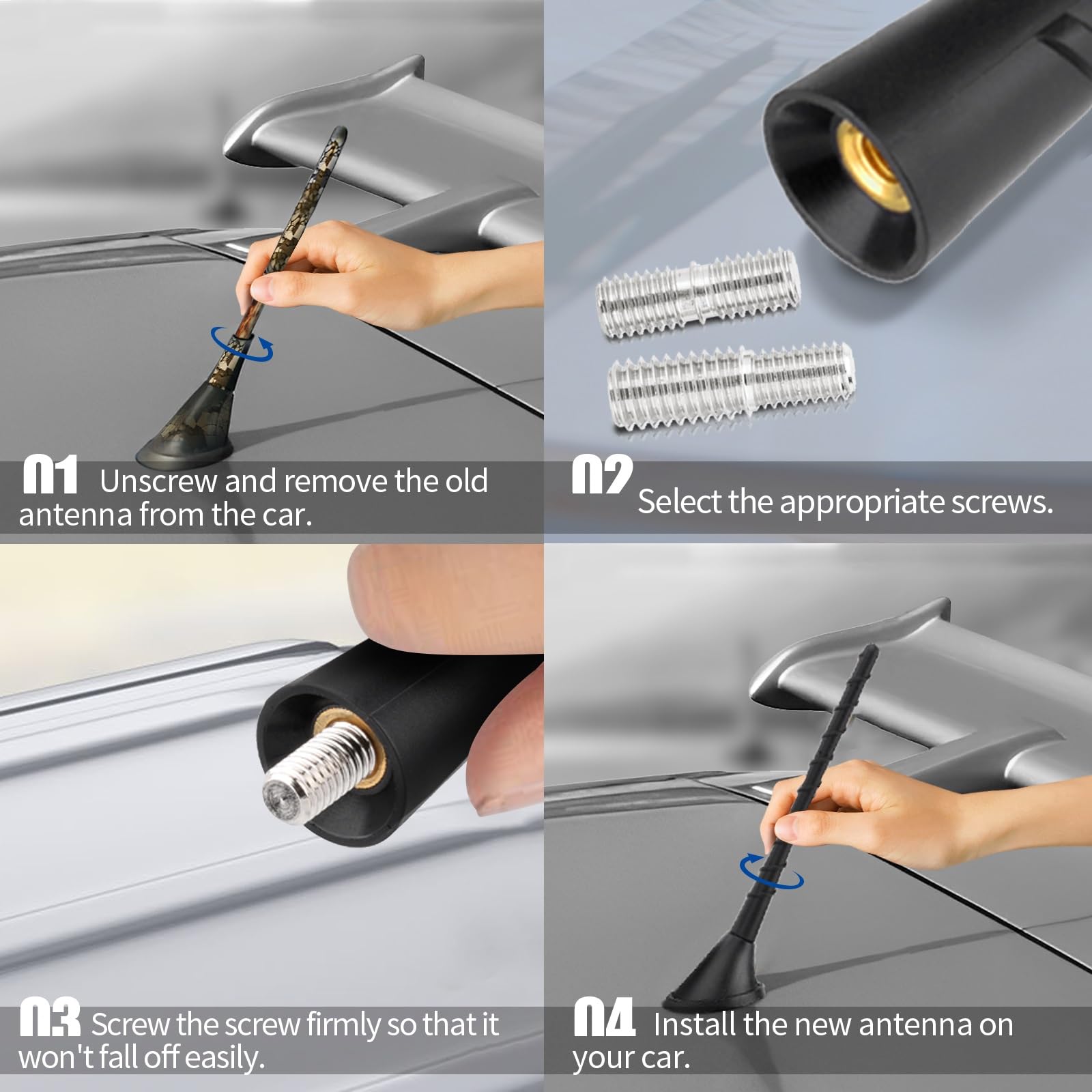 01 Unscrew and remove the old antenna from the car.

02 Select the appropriate screws.

03 Screw the screw firmly so that it won't fall off easily.

04 Install the new antenna on your car.