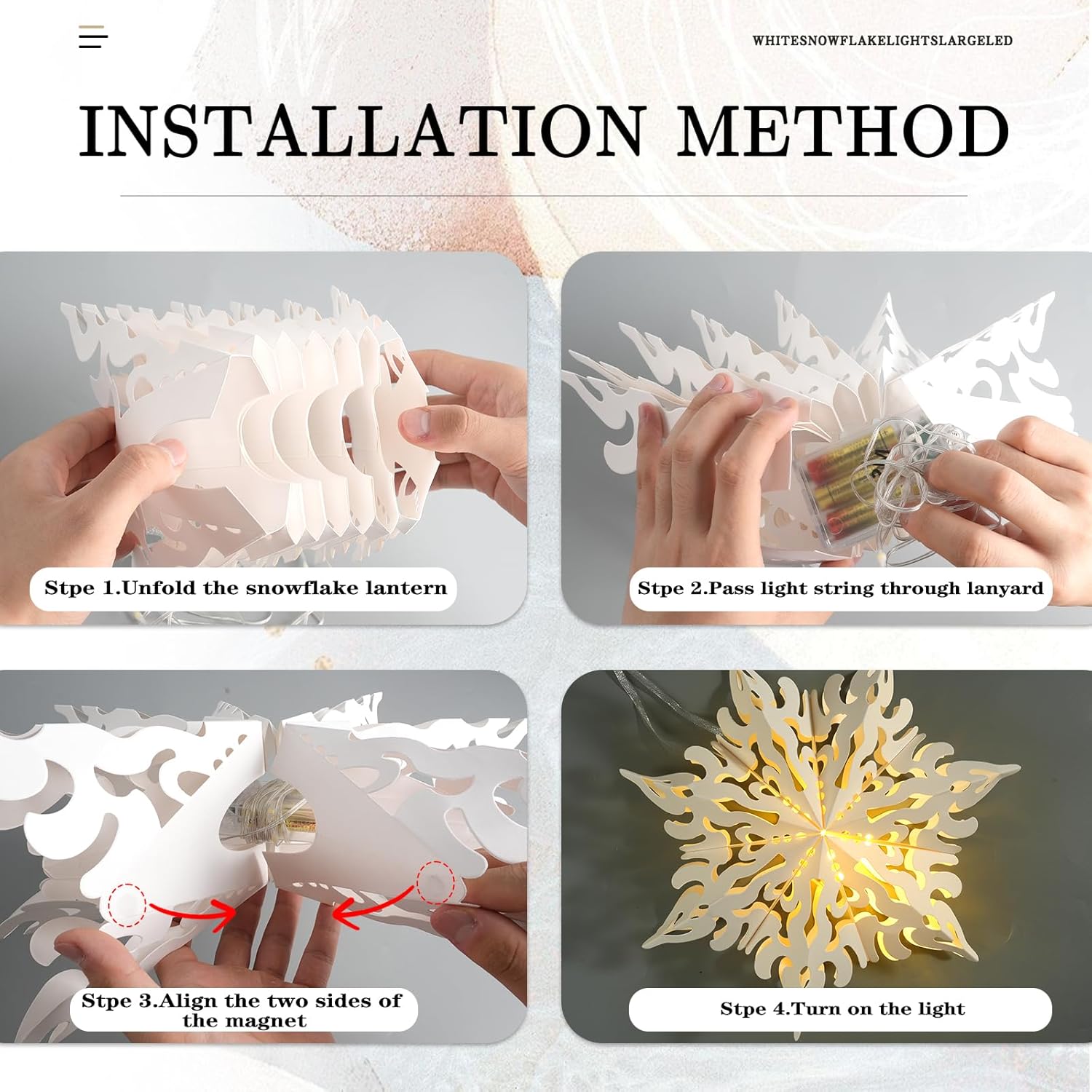 WHITESNOWFLAKELIGHTSLARGELED

INSTALLATION METHOD

Stpe 1.Unfold the snowflake lantern

Stpe 2.Pass light string through lanyard

Stpe 3.Align the two sides of the magnet

Stpe 4.Turn on the light