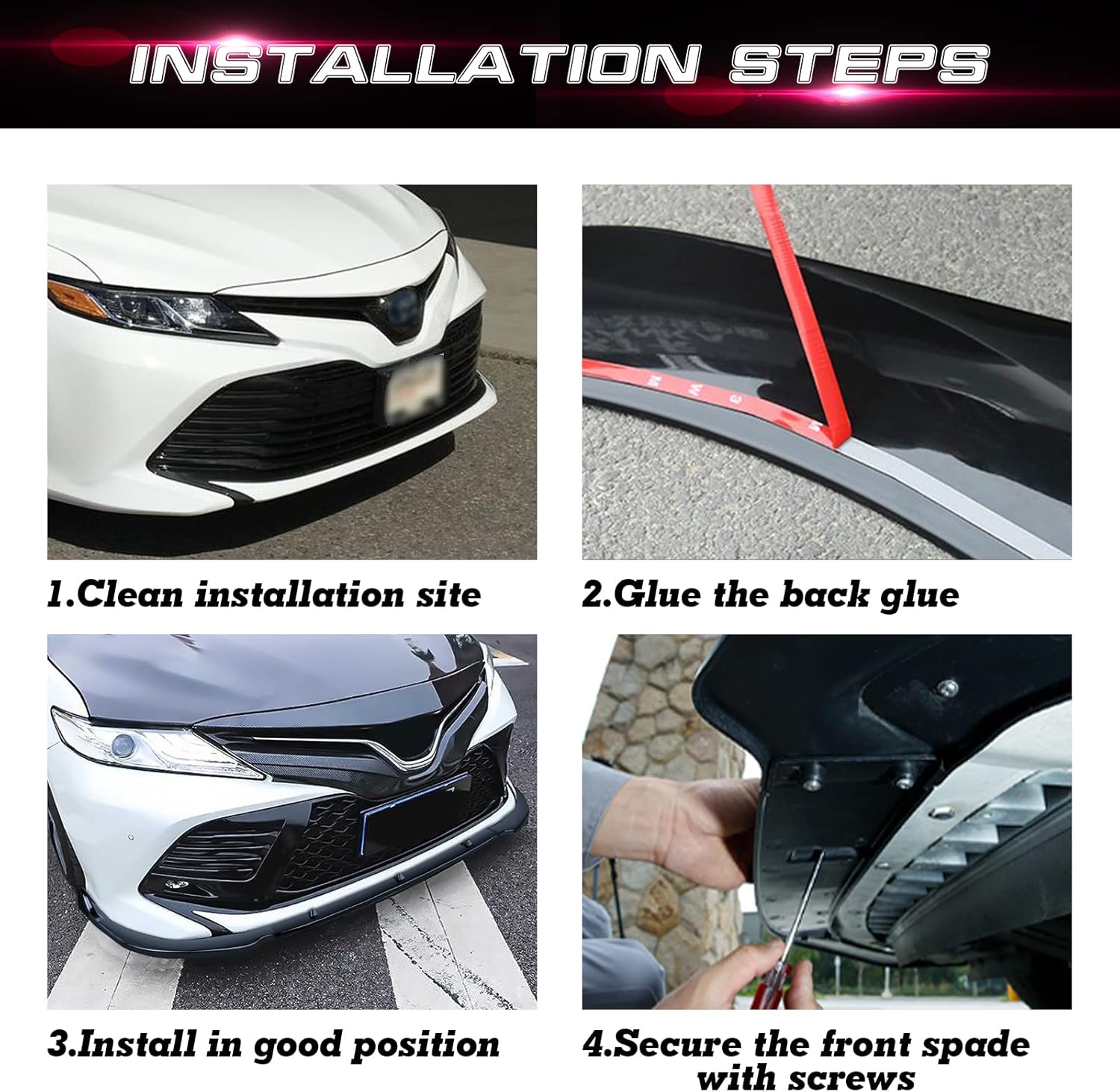 INSTALLATION STEPS

1.Clean installation site

2.Glue the back glue

3.Install in good position

4.Secure the front spade with screws