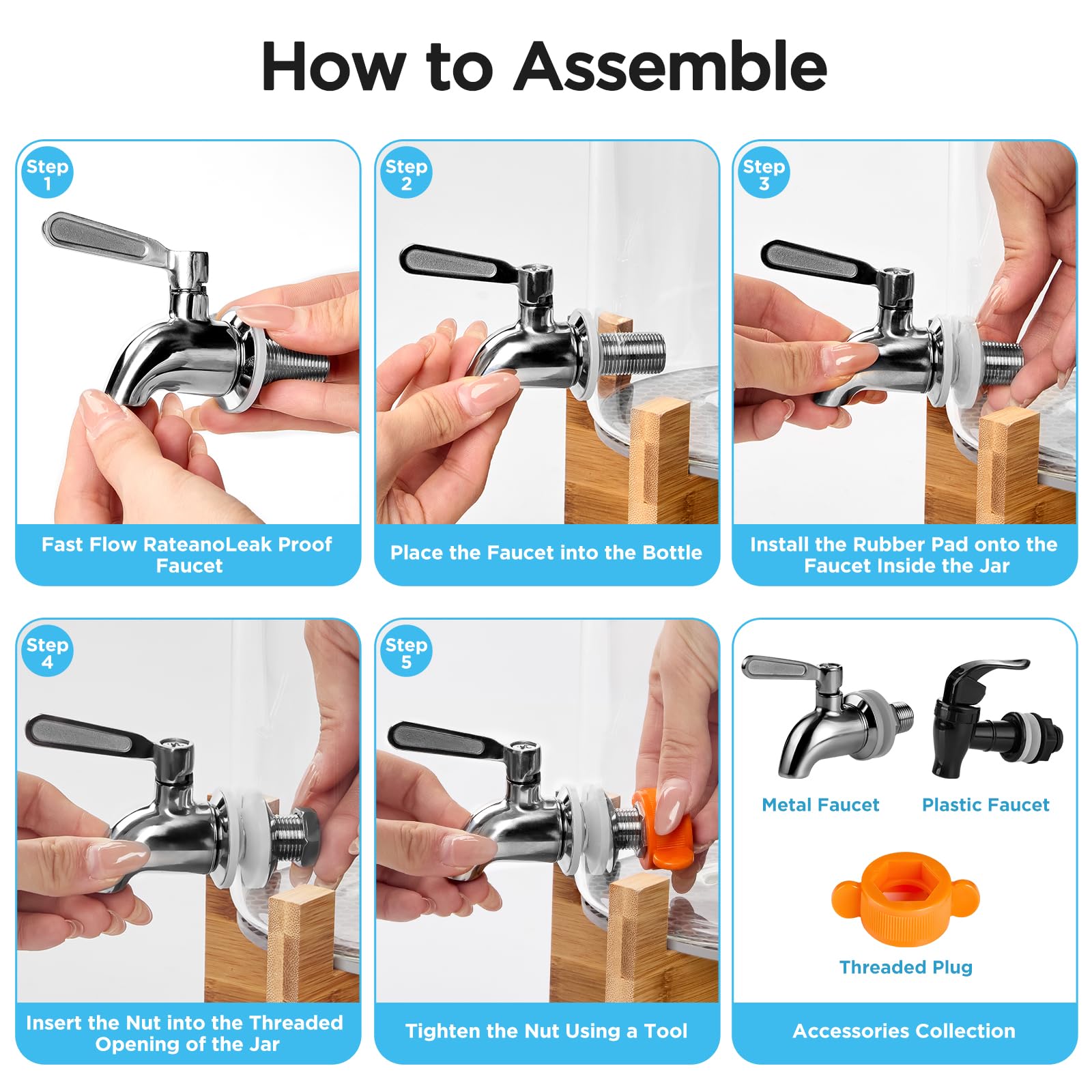 How to Assemble

Step 1

Fast Flow RateanoLeak Proof Faucet

Step 2

Place the Faucet into the Bottle

Step 3

Install the Rubber Pad onto the Faucet Inside the Jar

Step 4

Insert the Nut into the Threaded Opening of the Jar

Step 5

Tighten the Nut Using a Tool

Metal Faucet

Plastic Faucet

Threaded Plug

Accessories Collection